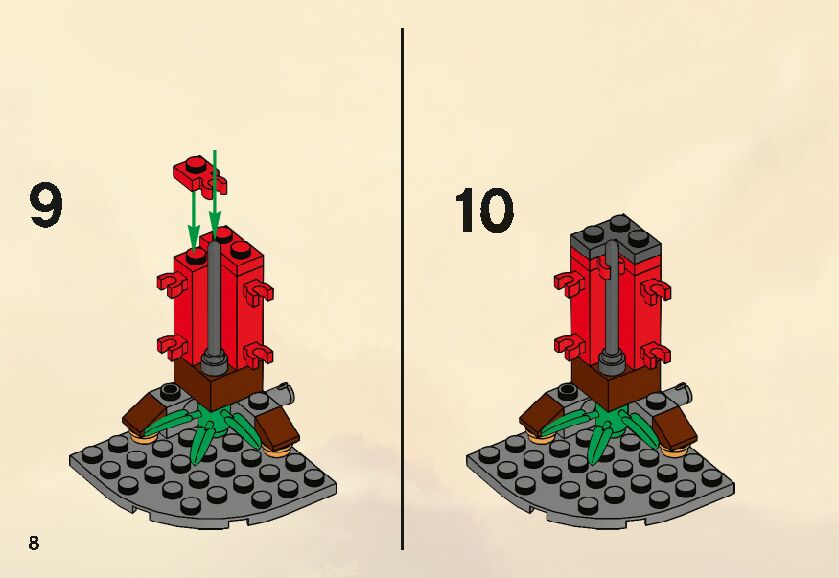 9

10

8