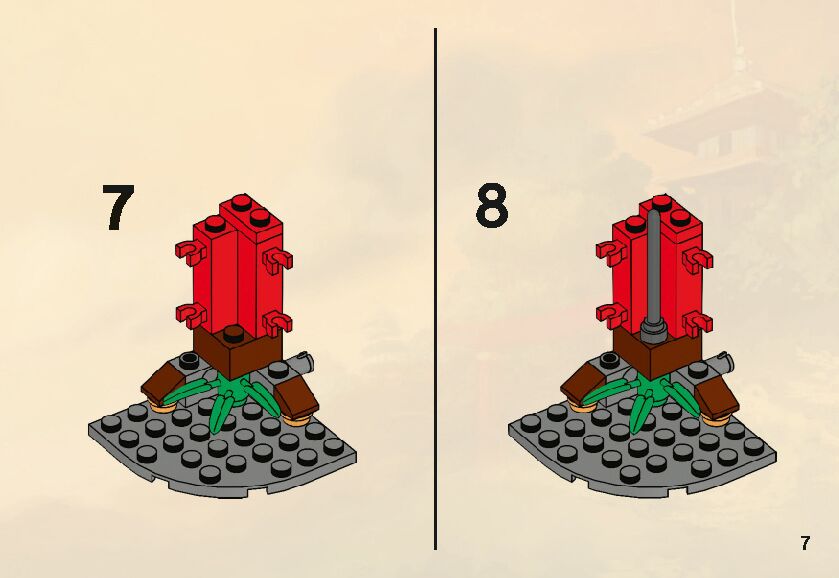 7

8

7