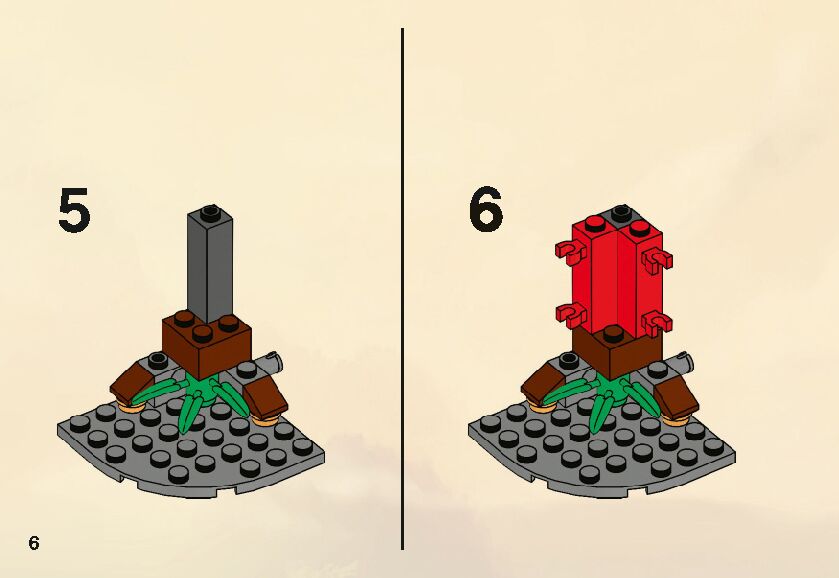 5

6

6