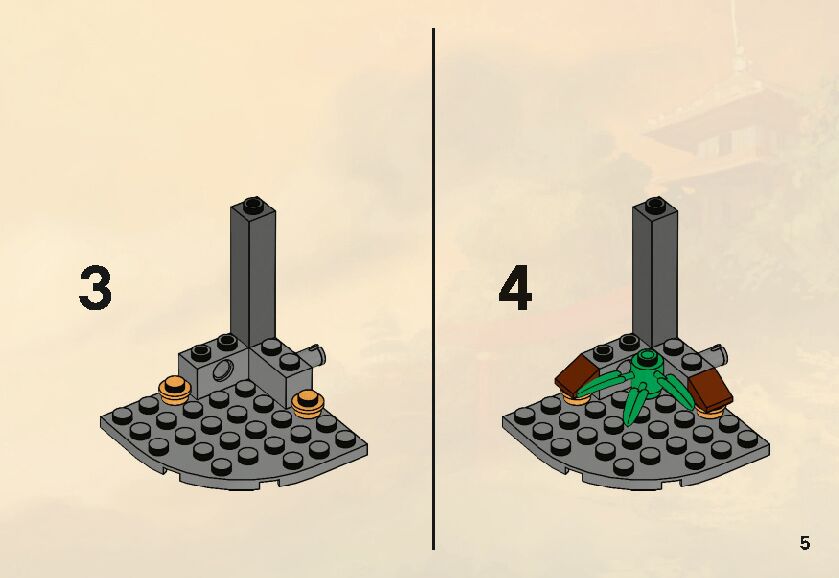 3

4

5