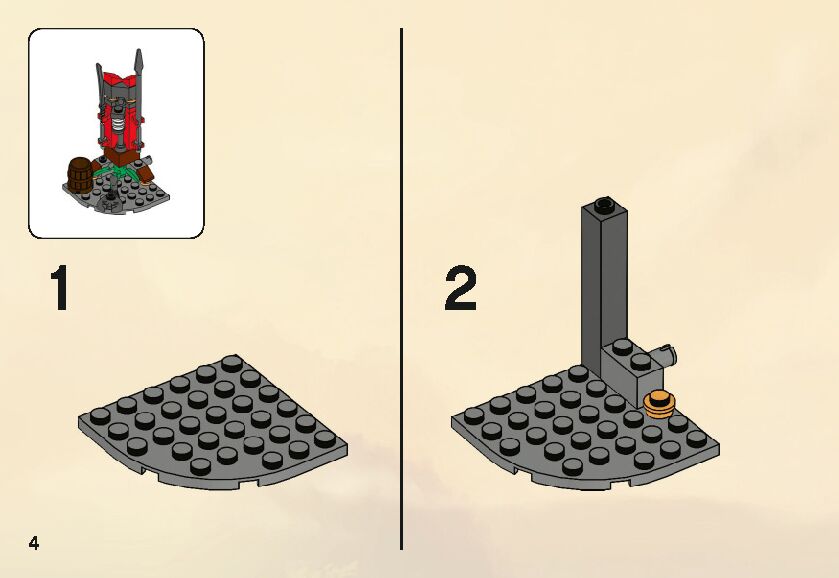 1

2

4