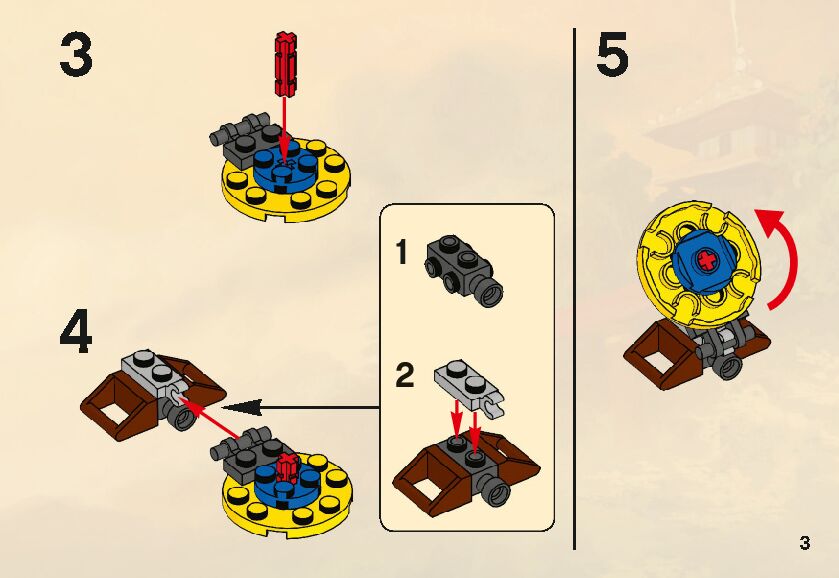 3

4

1

2

5

3