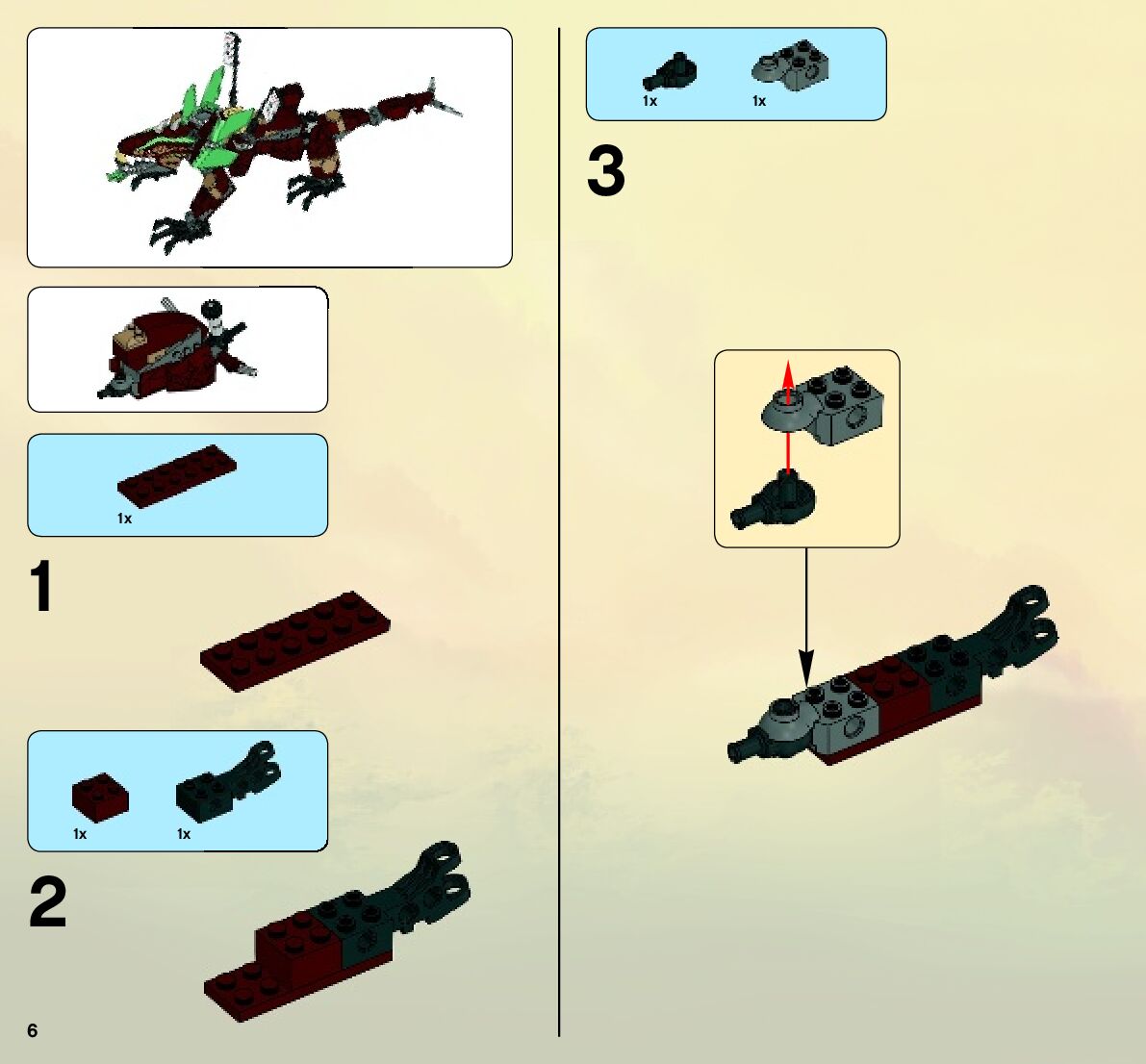 1x

1

1x
1x

2

6

1x
1x

3