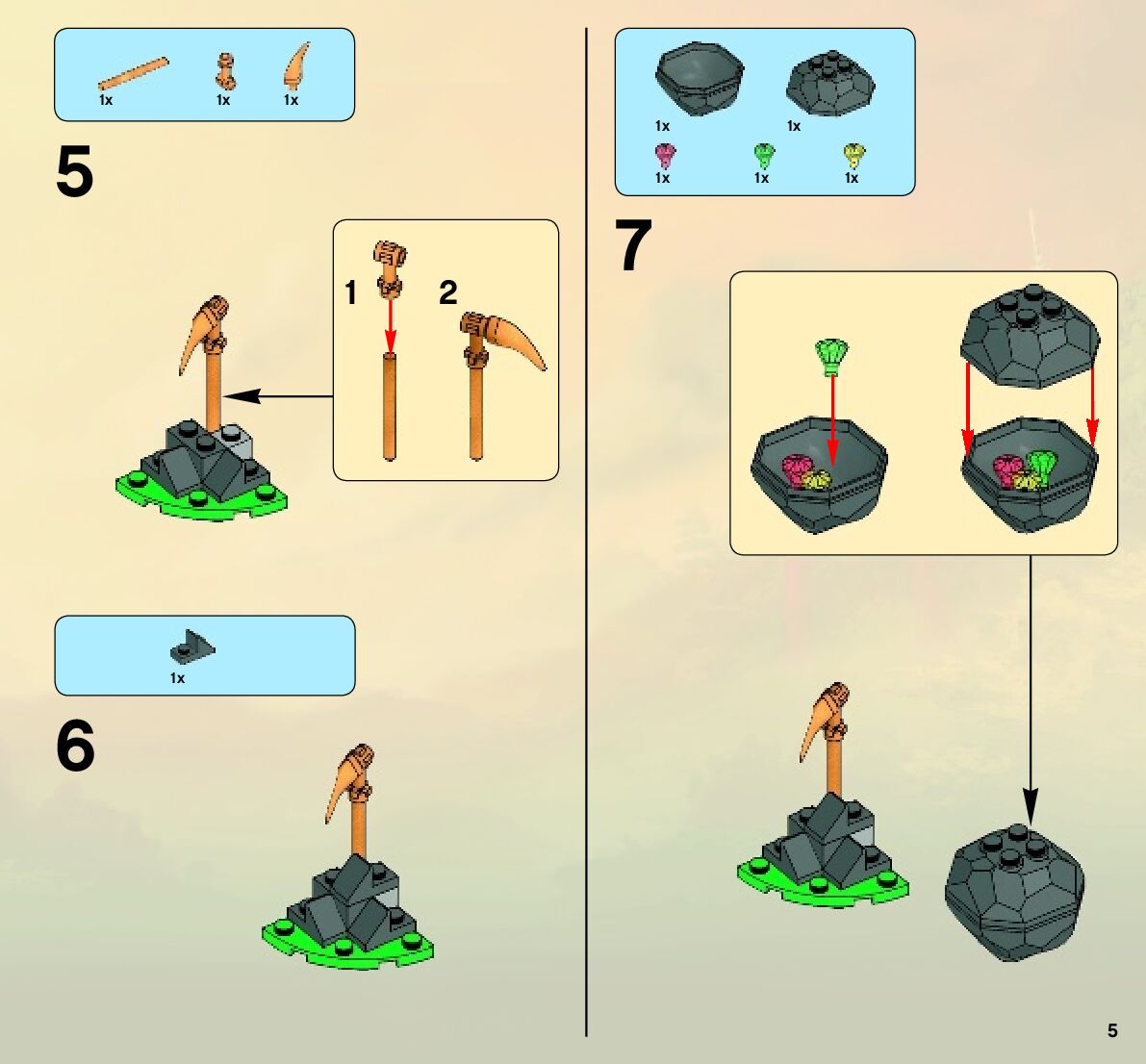 1x 1x 1x

5

1

2

1x

6

1x 1x
1x 1x 1x

7

5