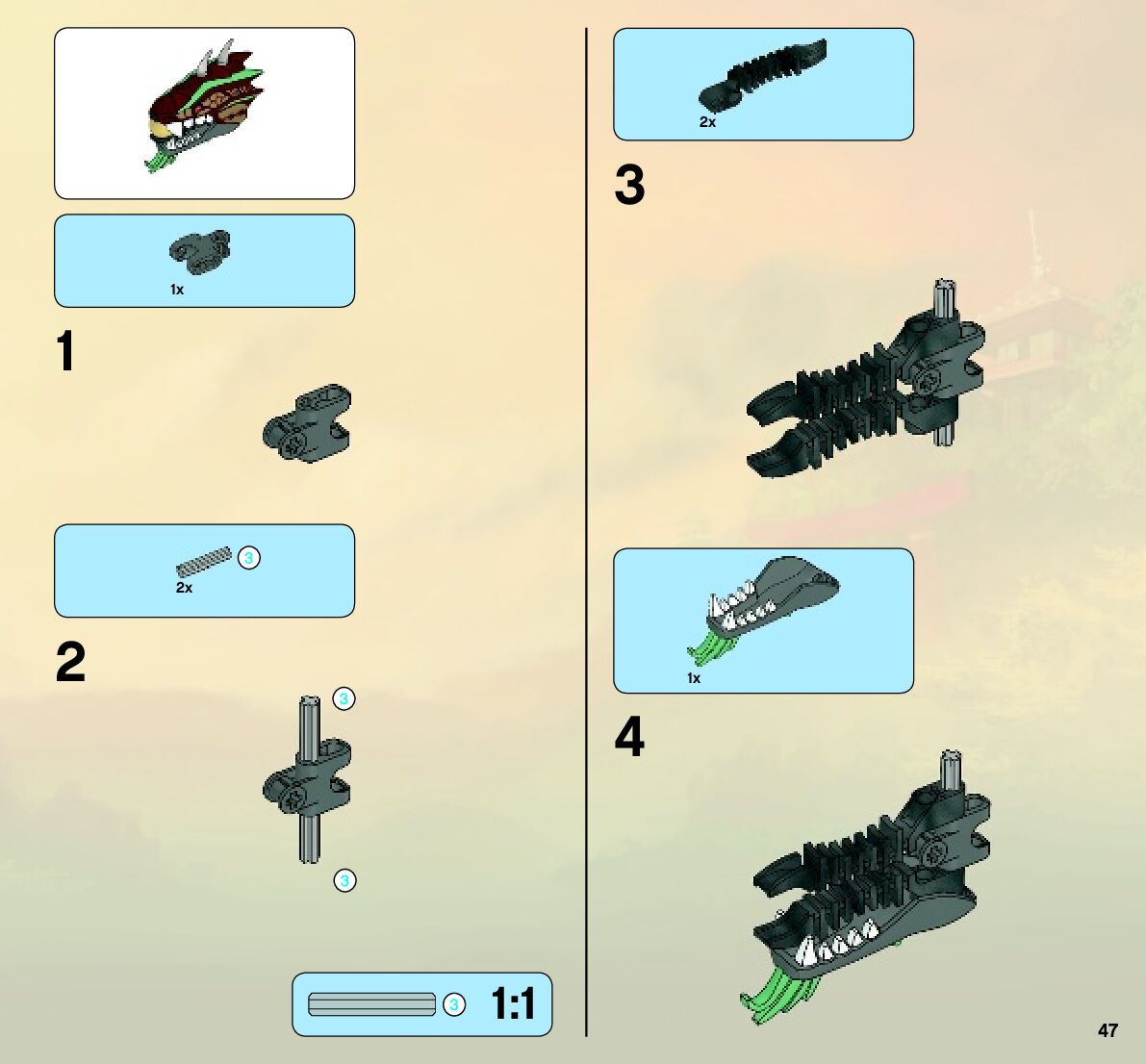 1x

1

3
2x

2

3

3

3 1:1

2x

3

1x

4

47