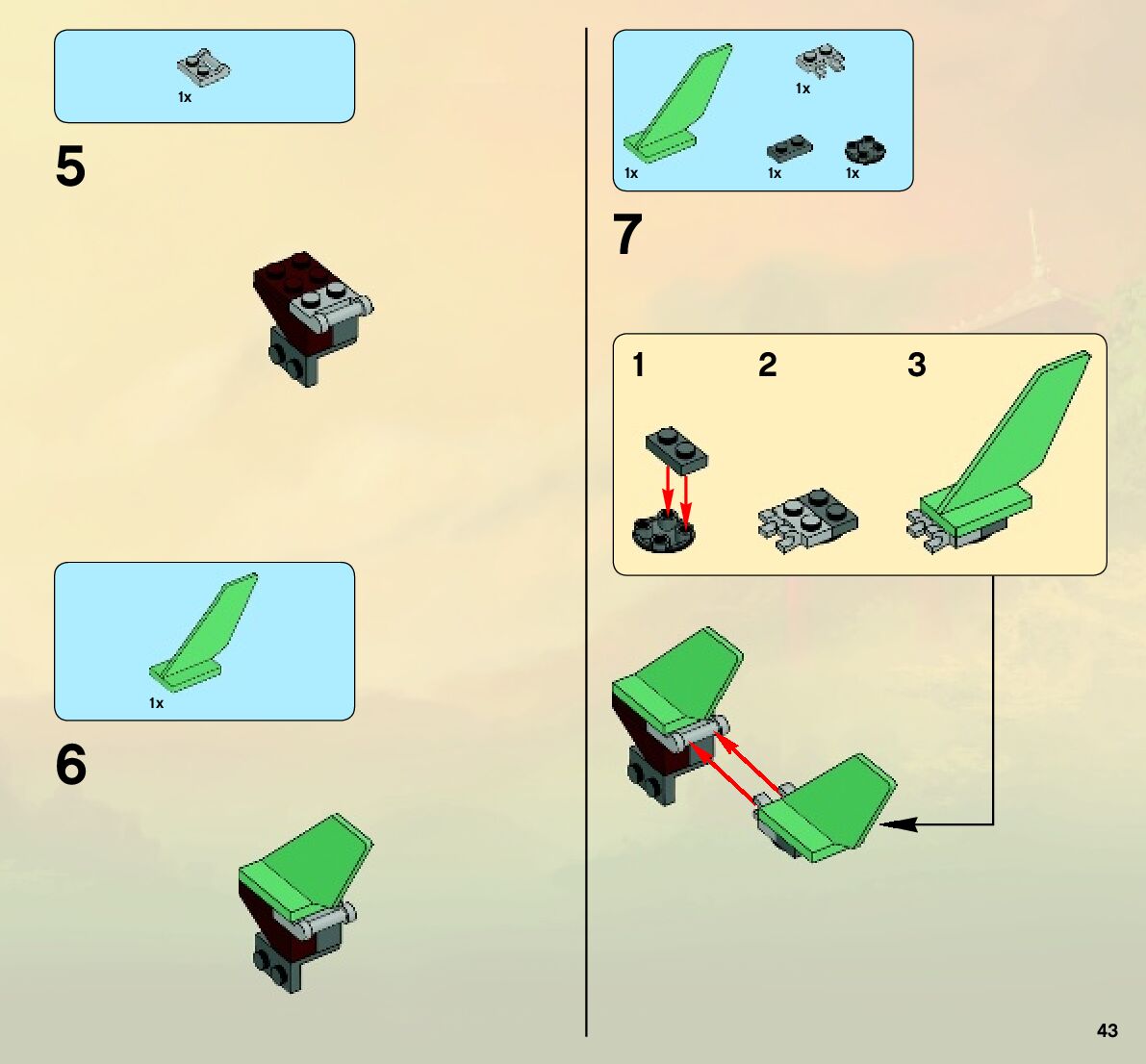 1x

5

1x

6

1x
1x
1x
1x

7

1
2
3

43