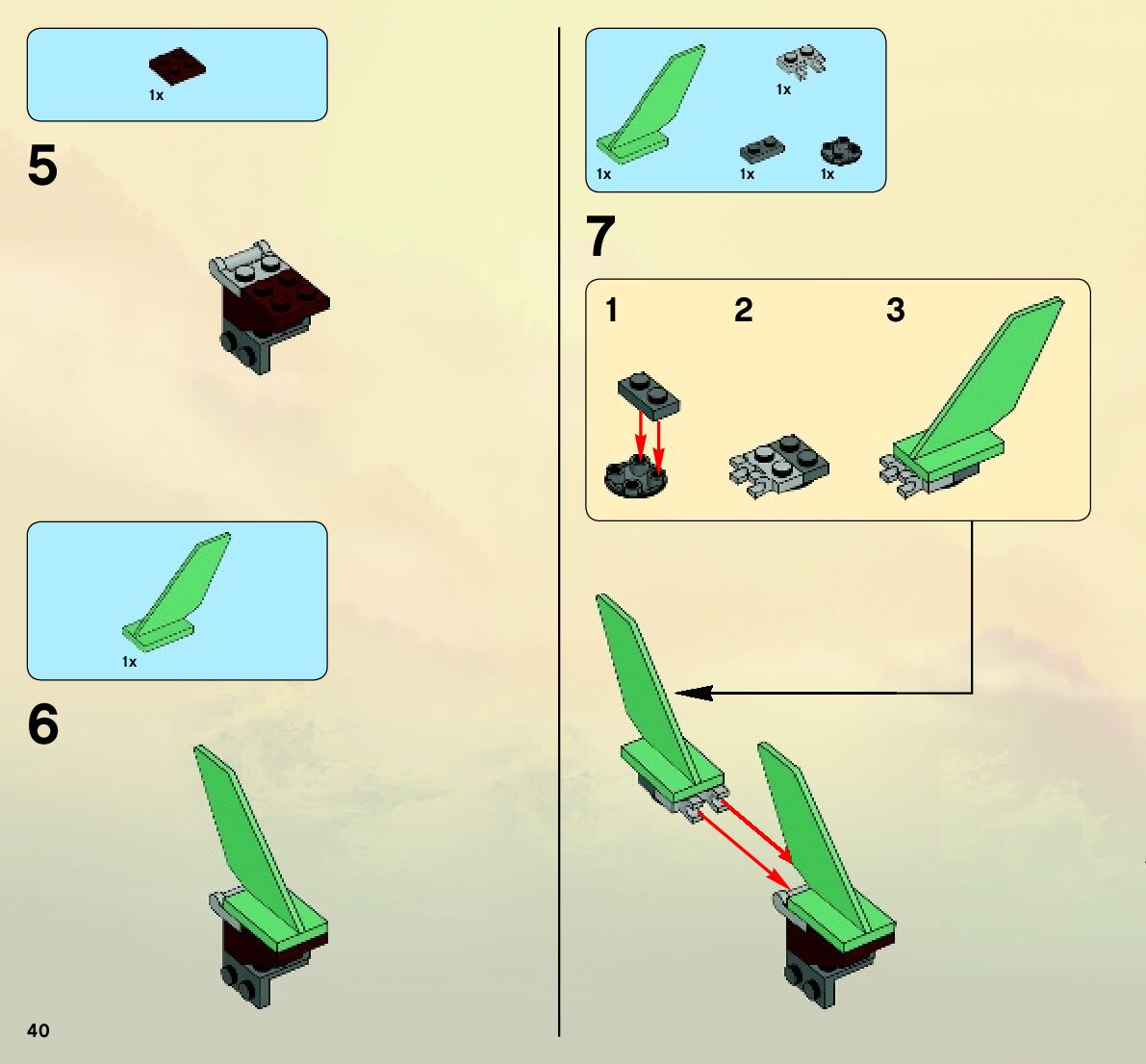 1x

5

1x

6

40

1x

1x

1x 1x

7

1 2 3