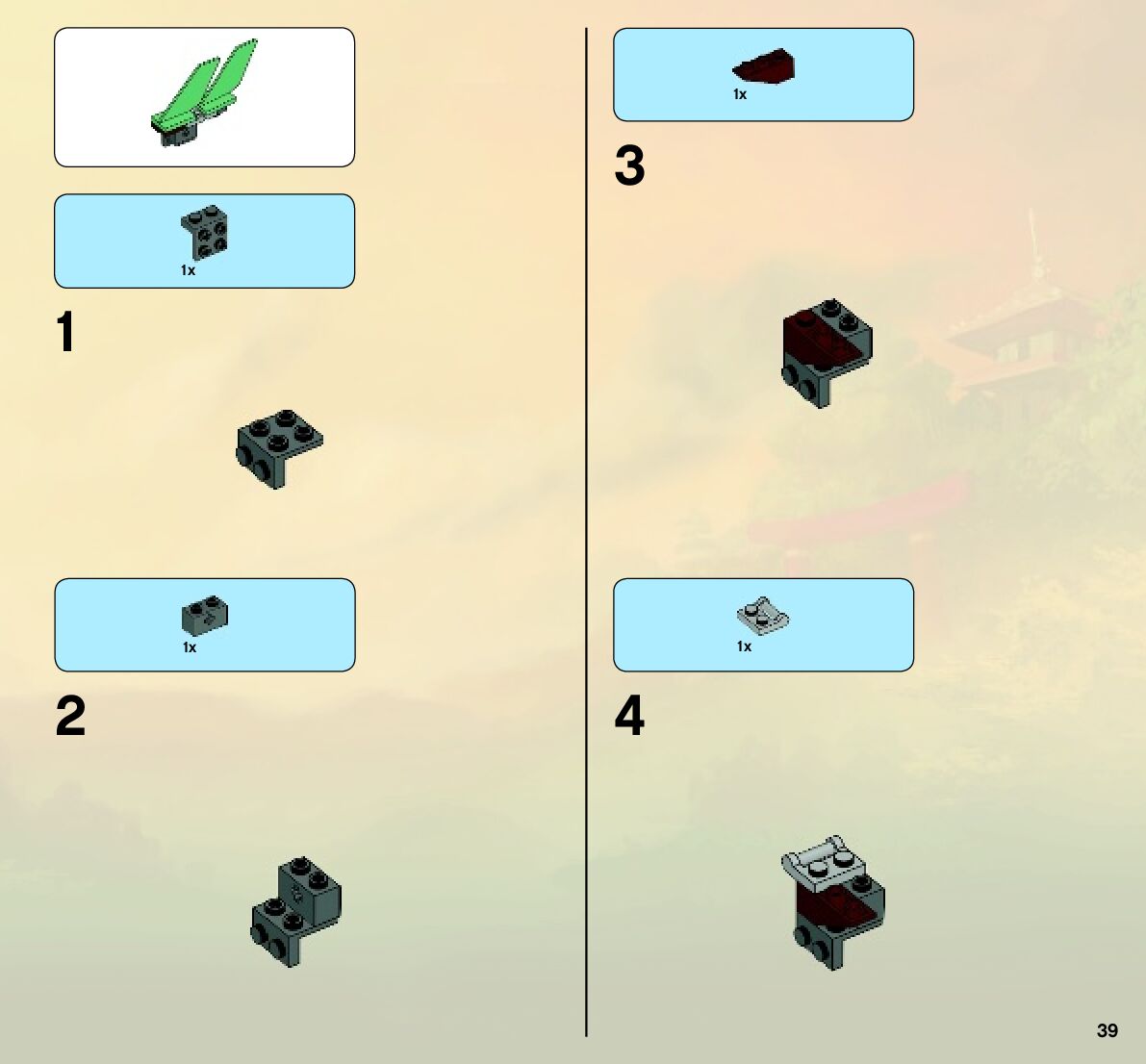 1x

1

1x

2

1x

3

1x

4

39