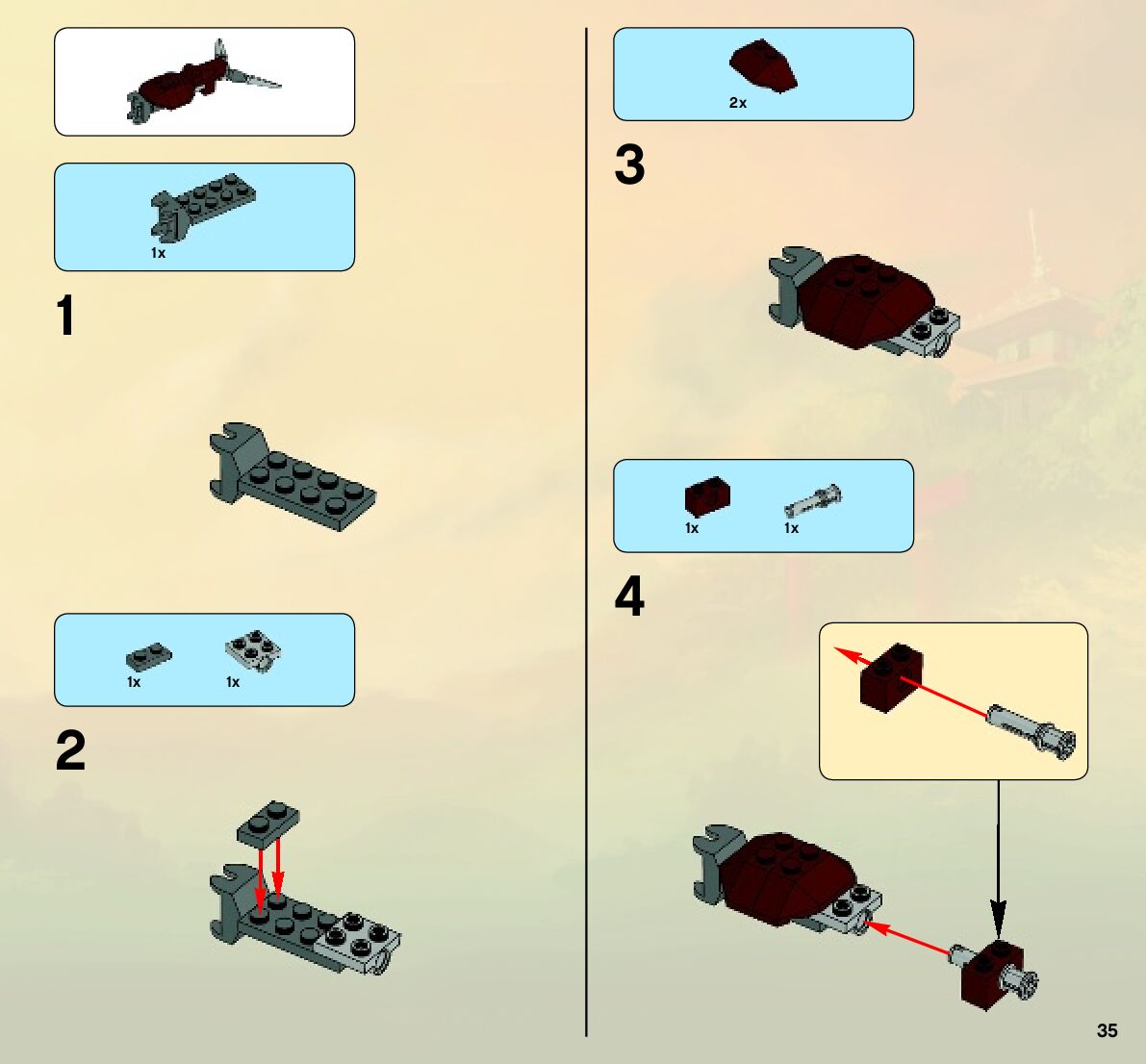 1x

1

1x 1x

2

2x

3

1x 1x

4

35