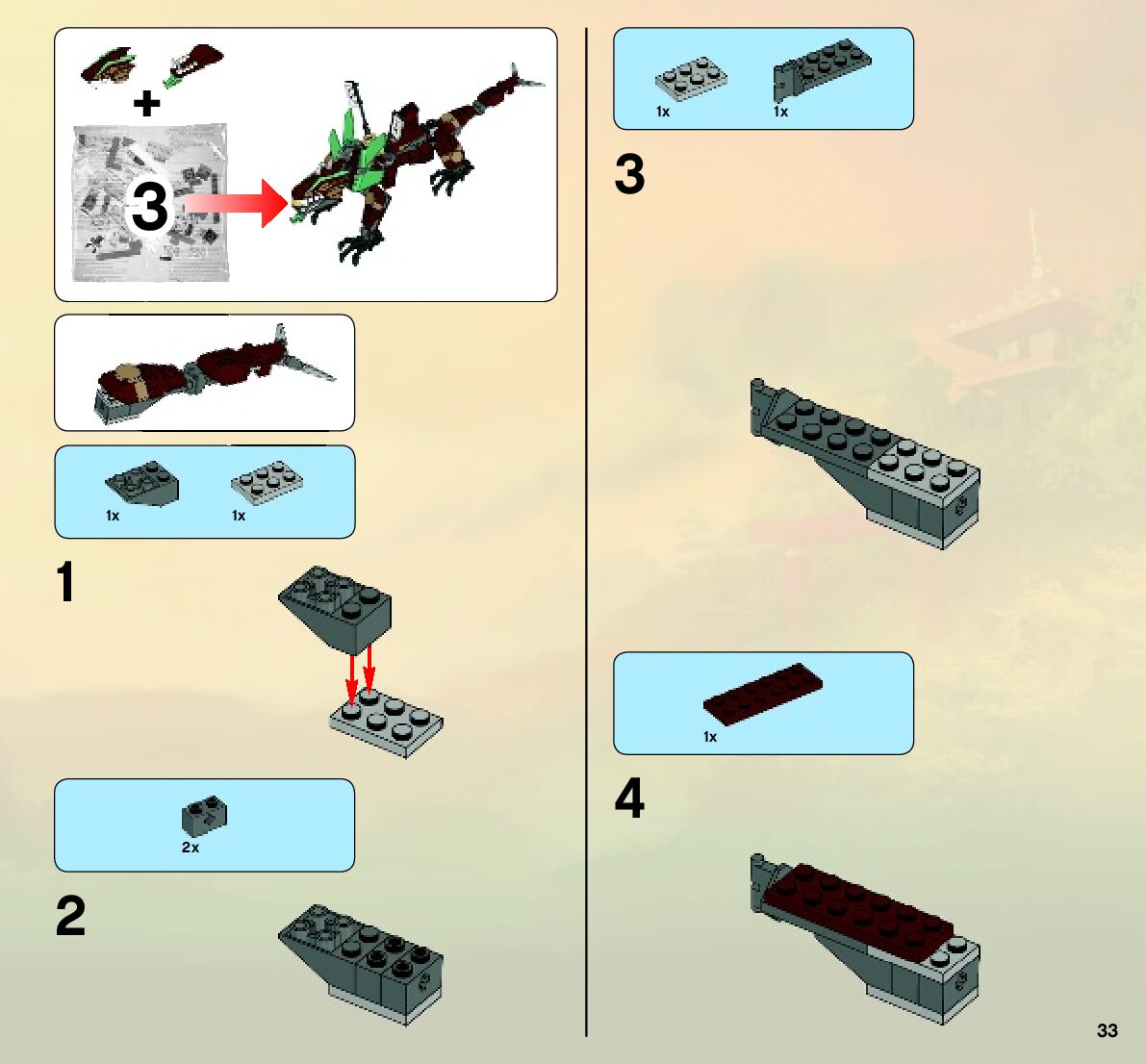 +

3

1x 1x

1

2x

2

1x 1x

3

1x

4

33