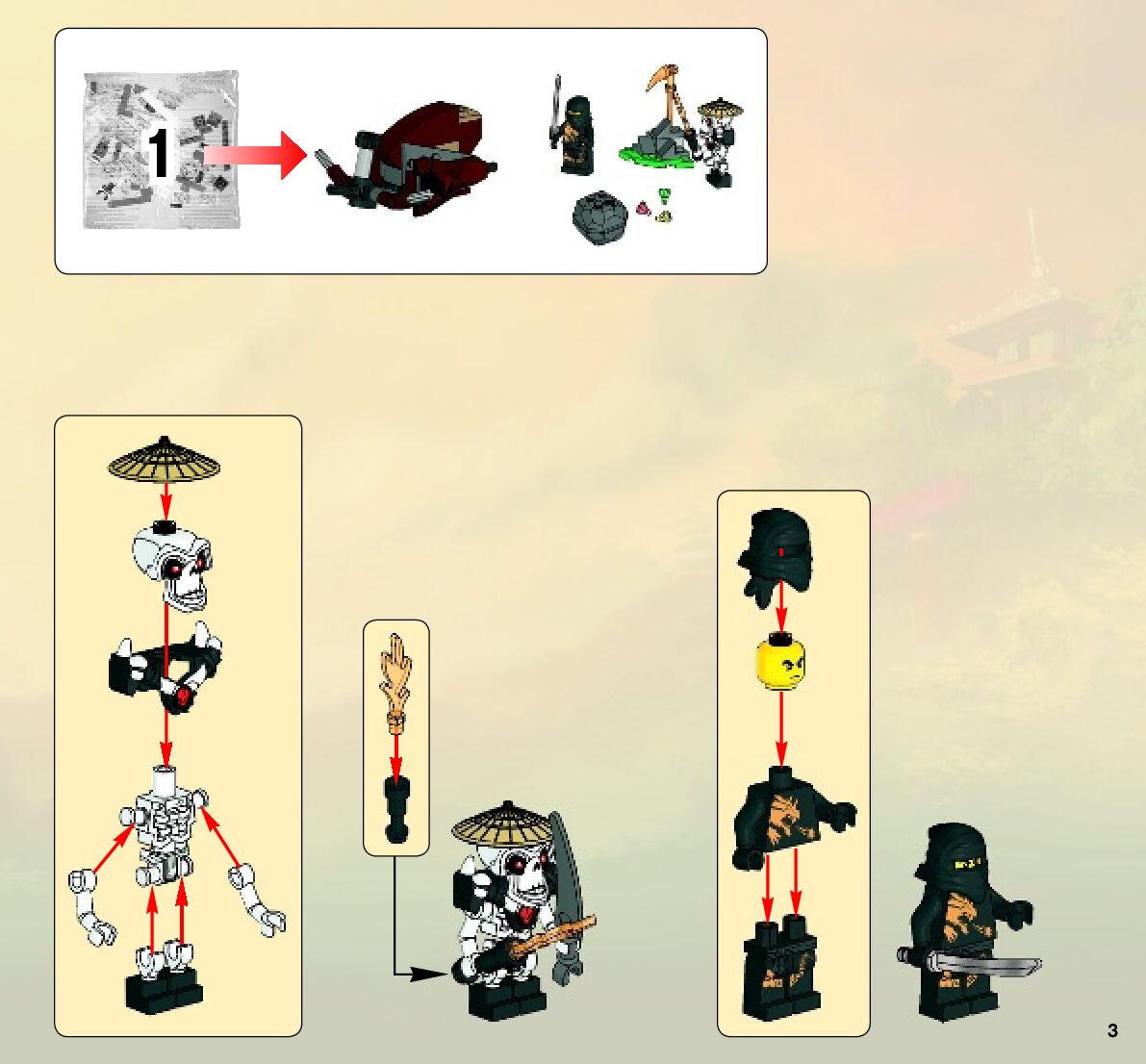 1

3