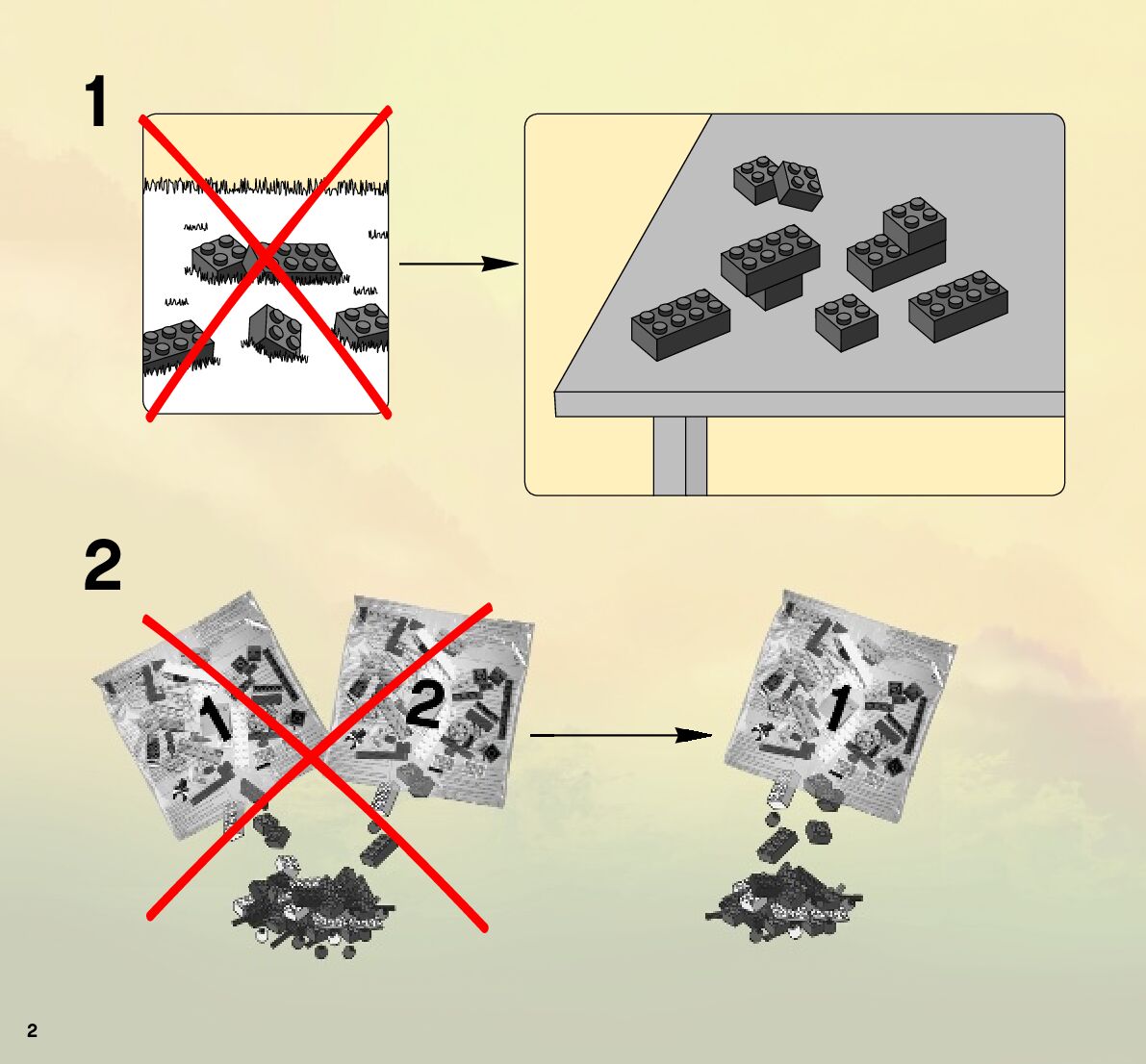 1

2

1

2

1

2