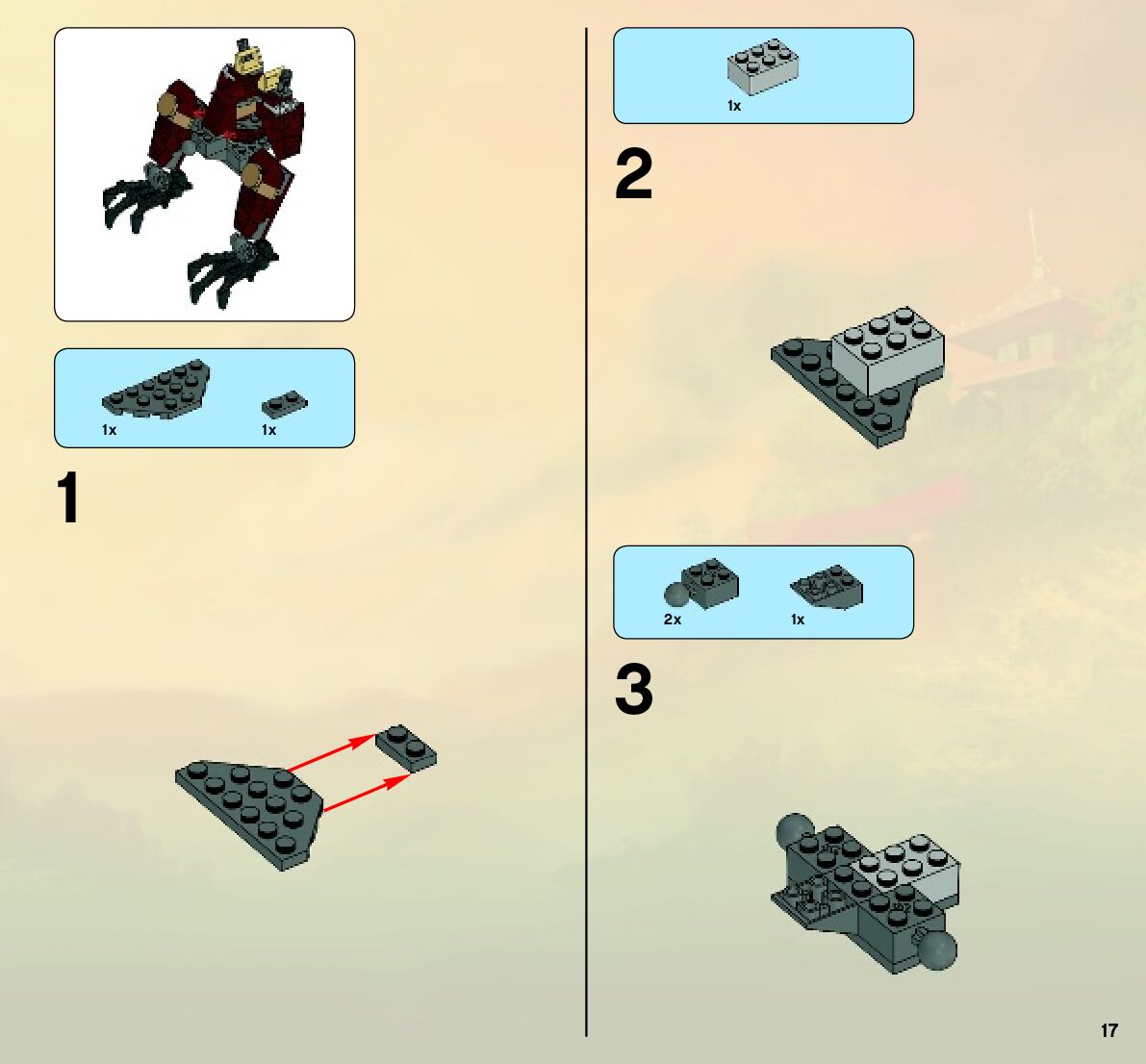 1x 1x

1

1x

2

2x 1x

3

17