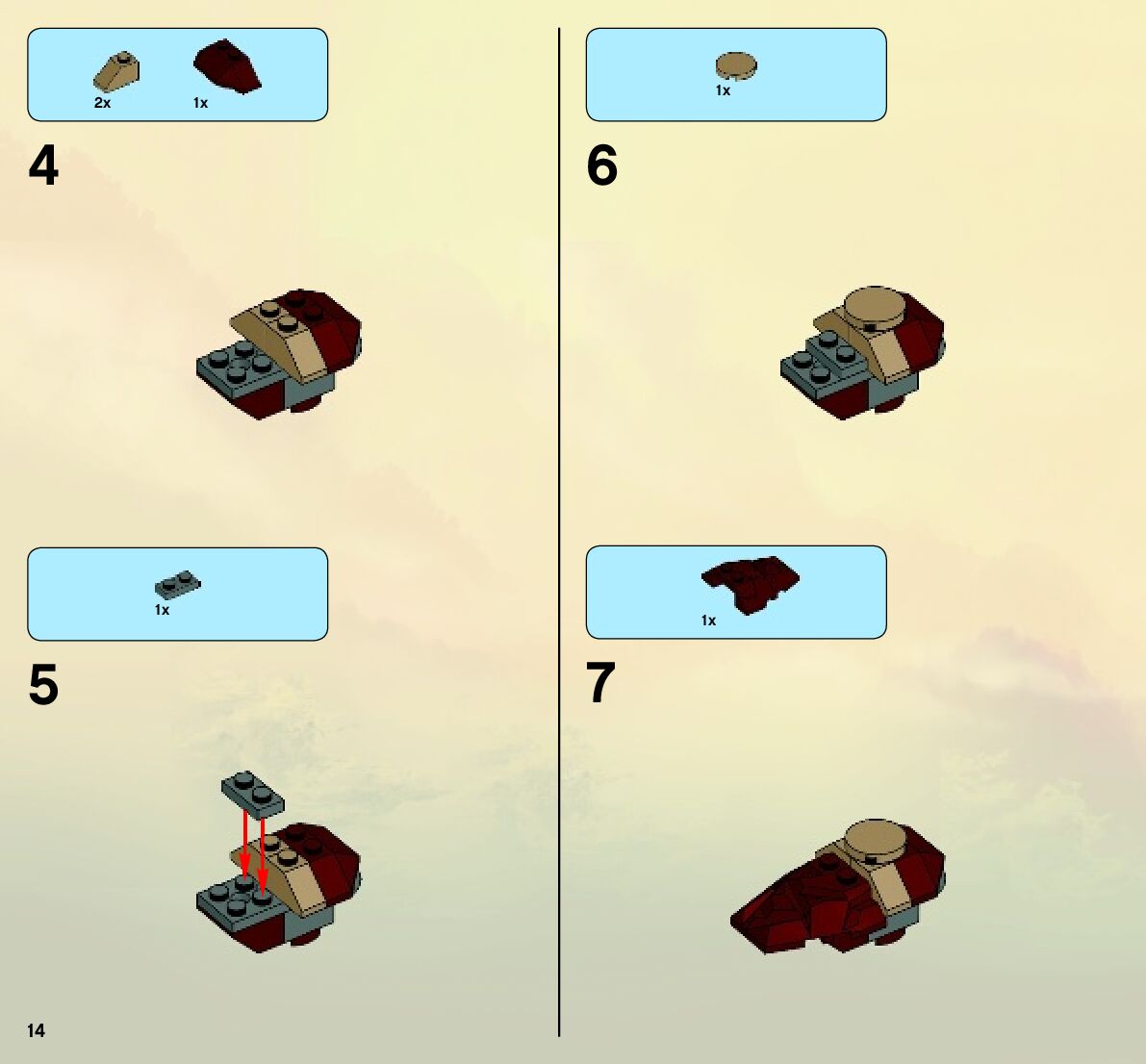 2x 1x

4

1x

5

14

1x

6

1x

7