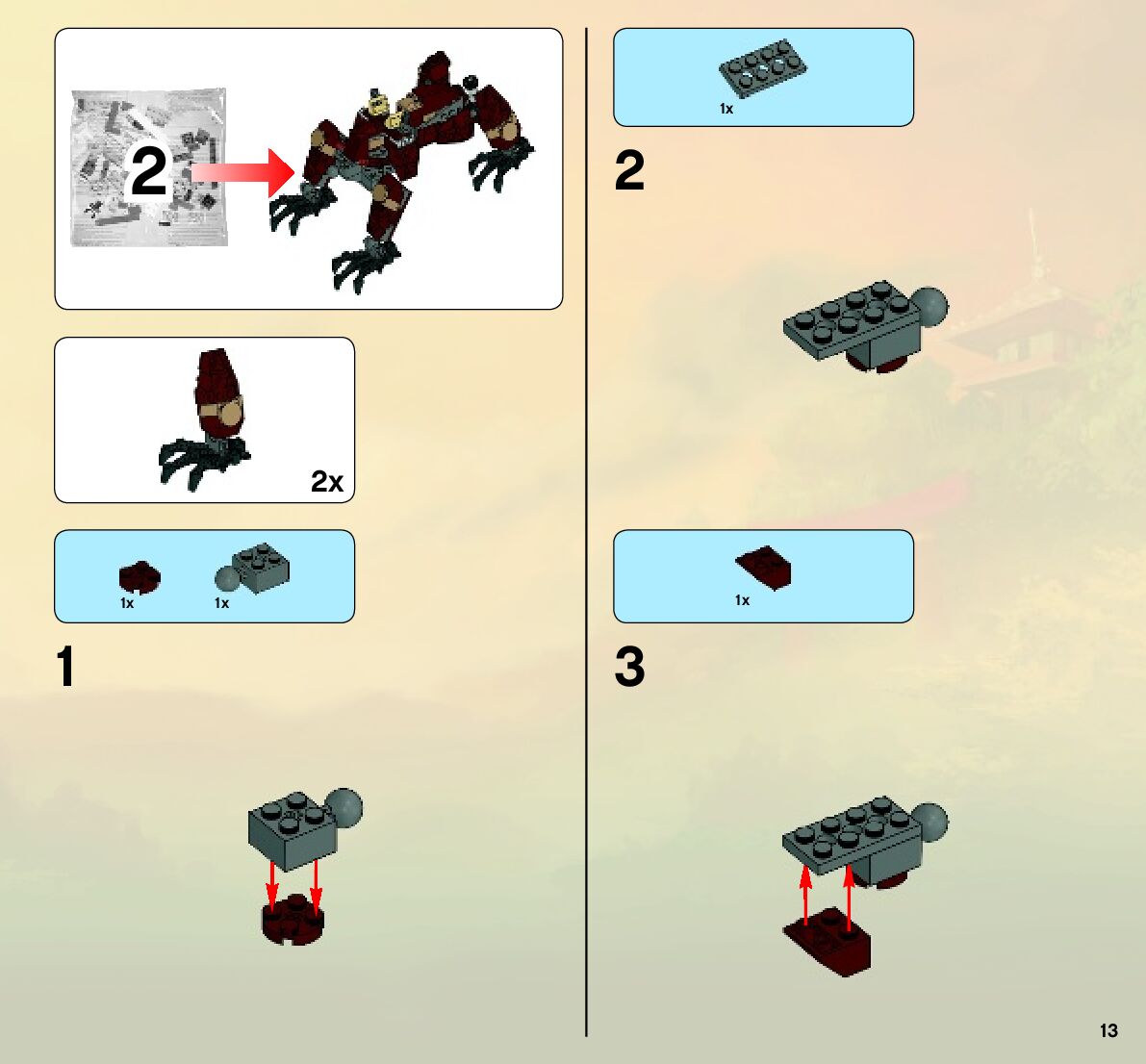 2

2x

1x 1x

1

1x

2

1x

3

13