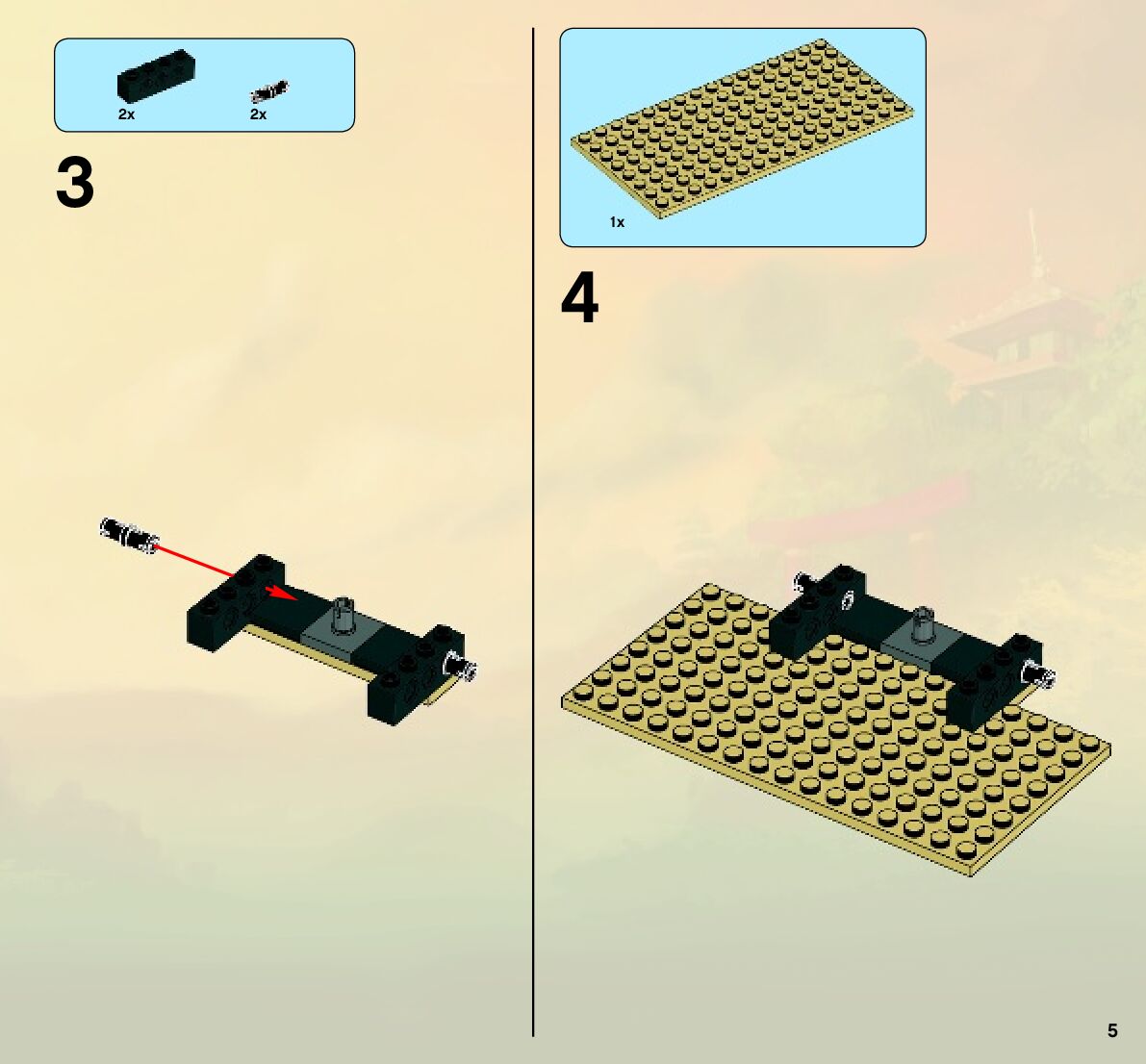 2x 2x

3

1x

4

5