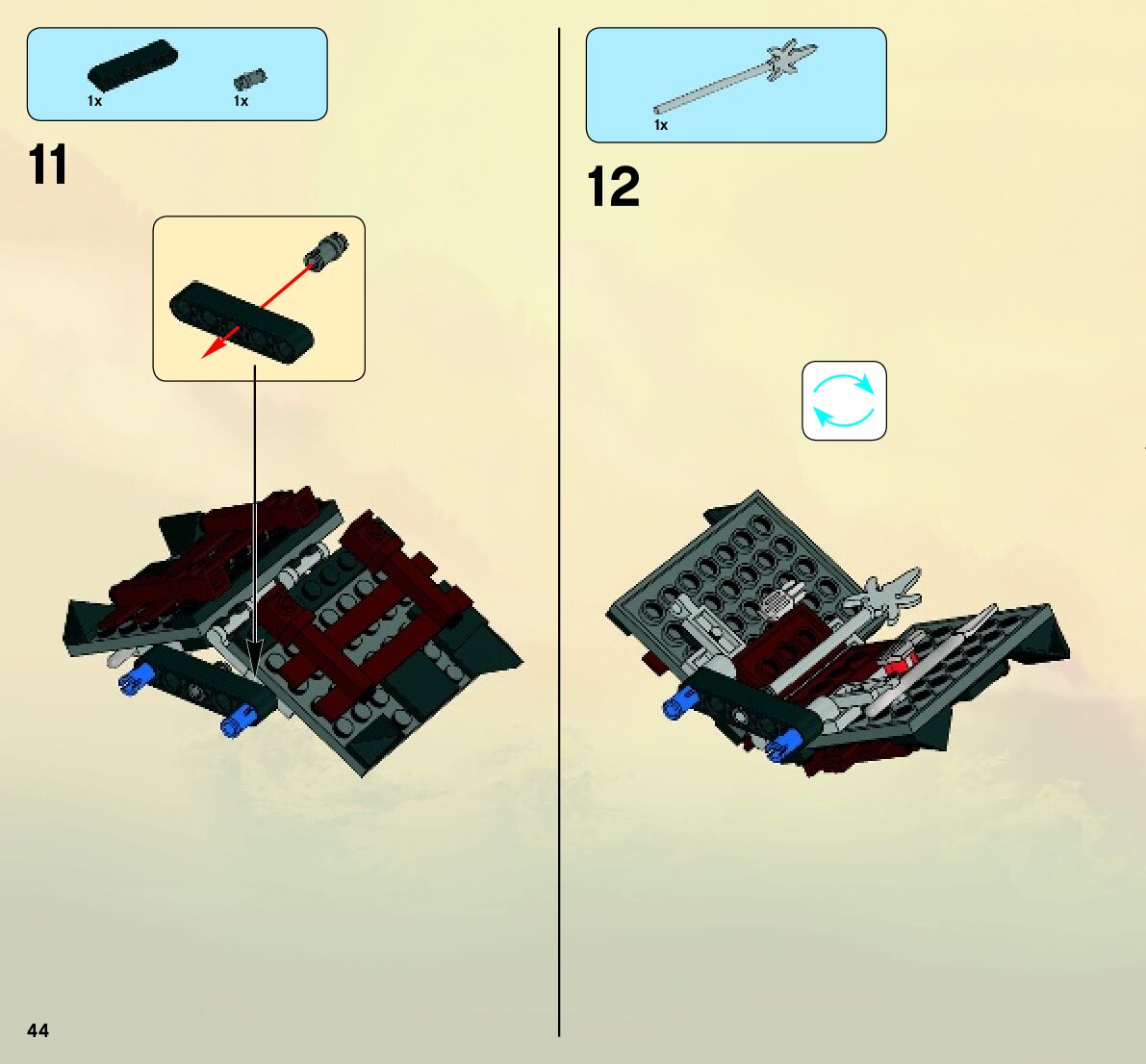 1x 1x

11

1x

12

44