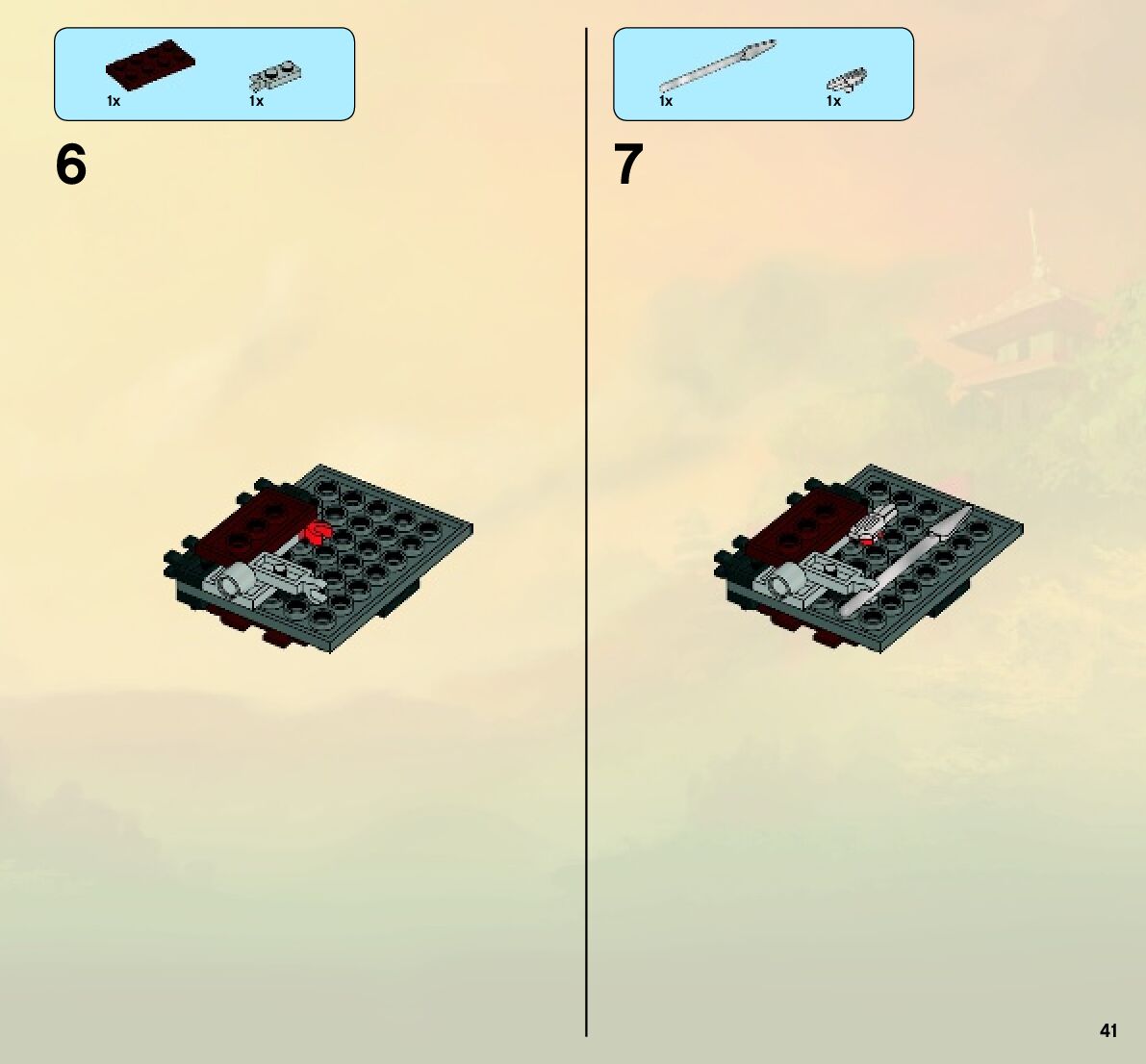 1x
1x

6

1x
1x

7

41