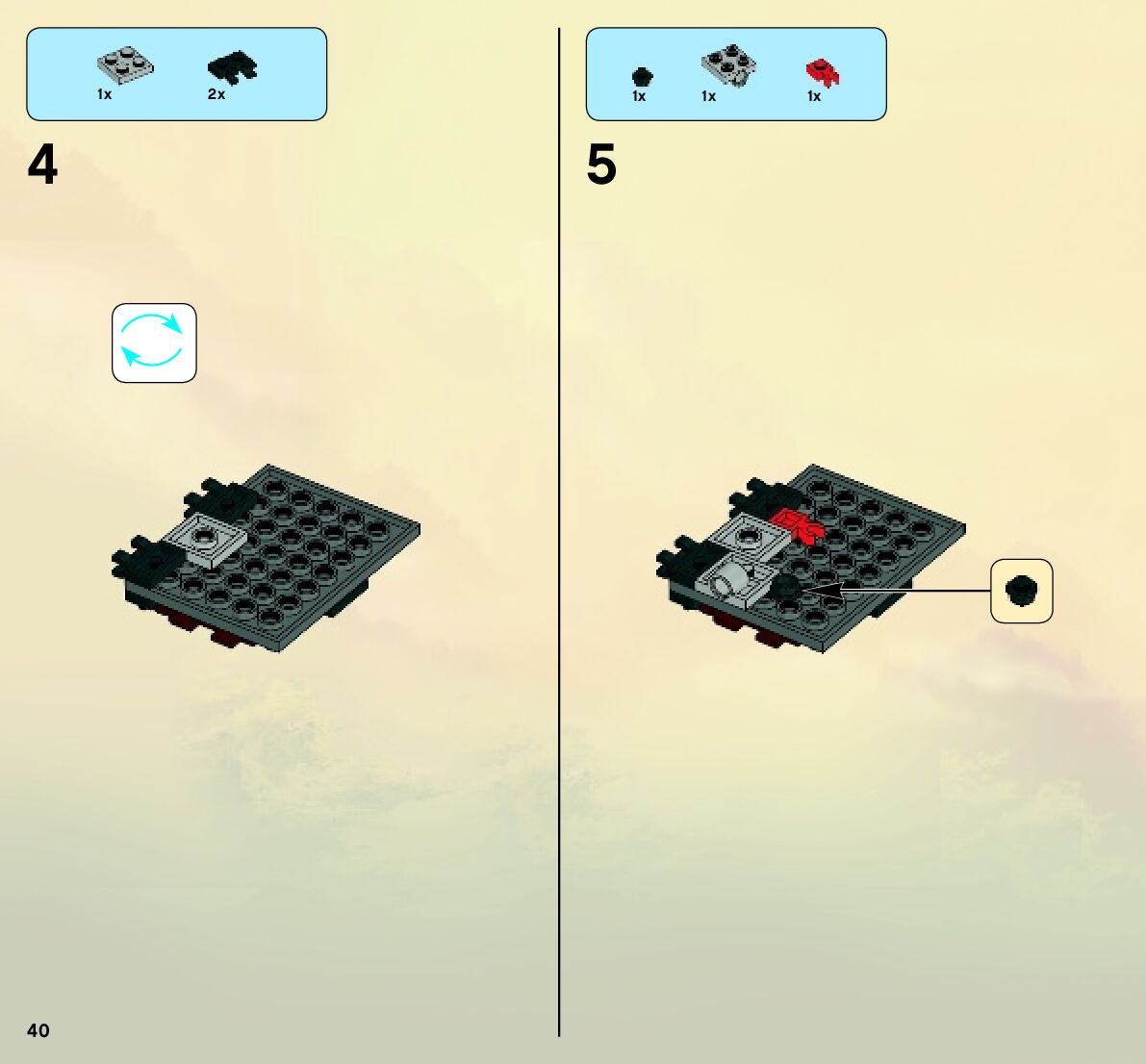 1x 2x

4

1x 1x 1x

5

40