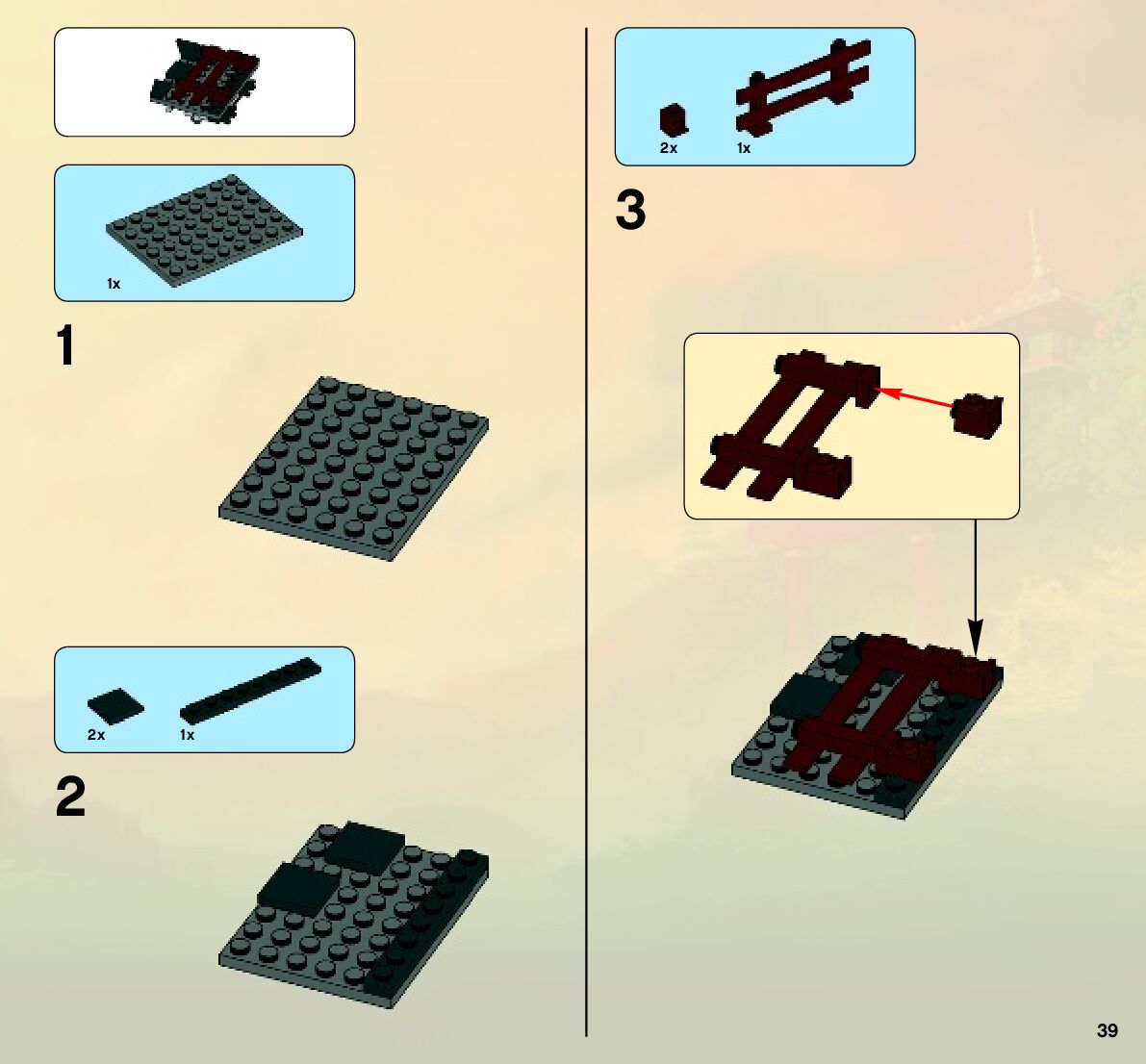 1x

1

2x 1x

2

2x 1x

3

39