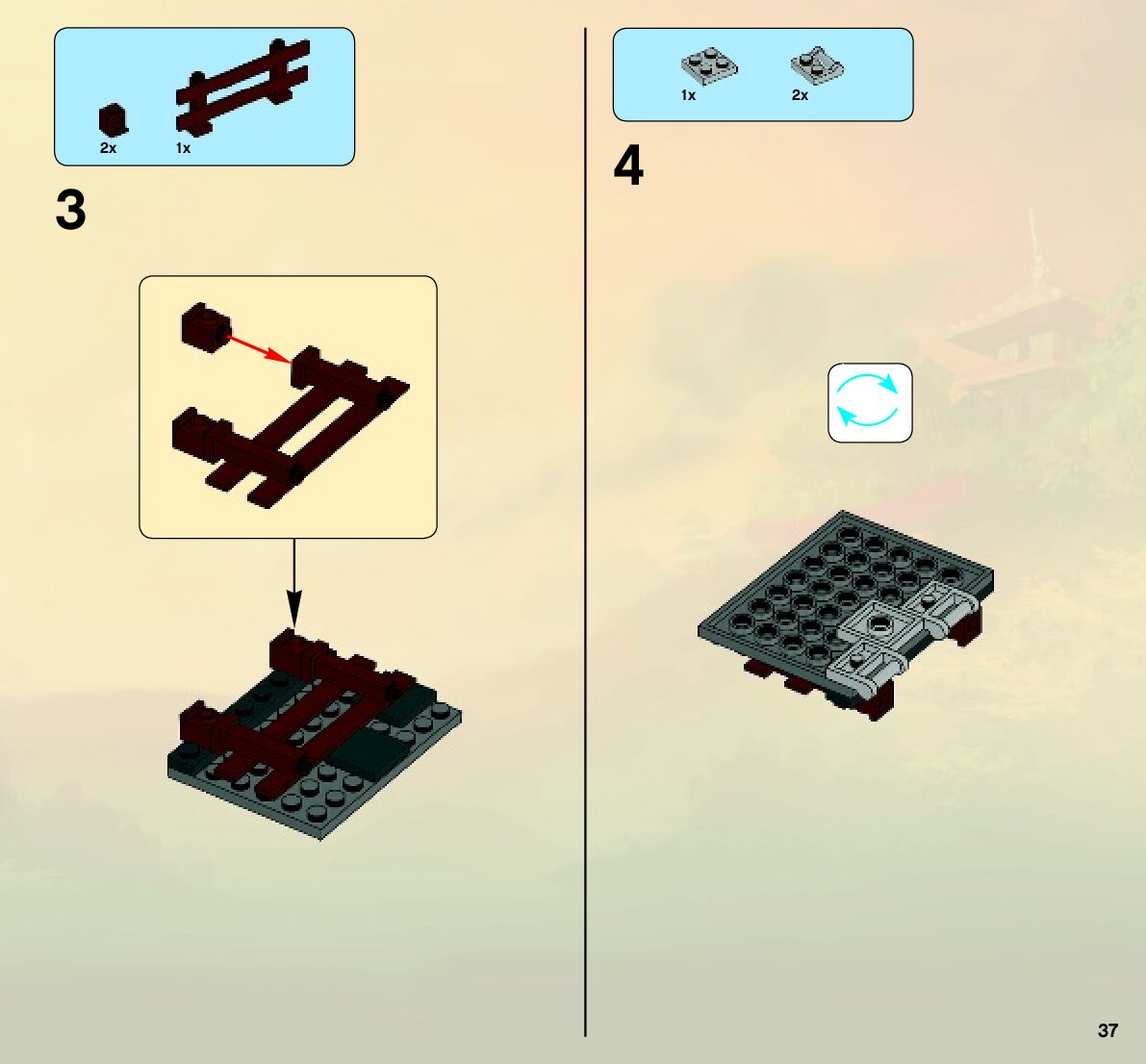 2x 1x

3

1x 2x

4

37