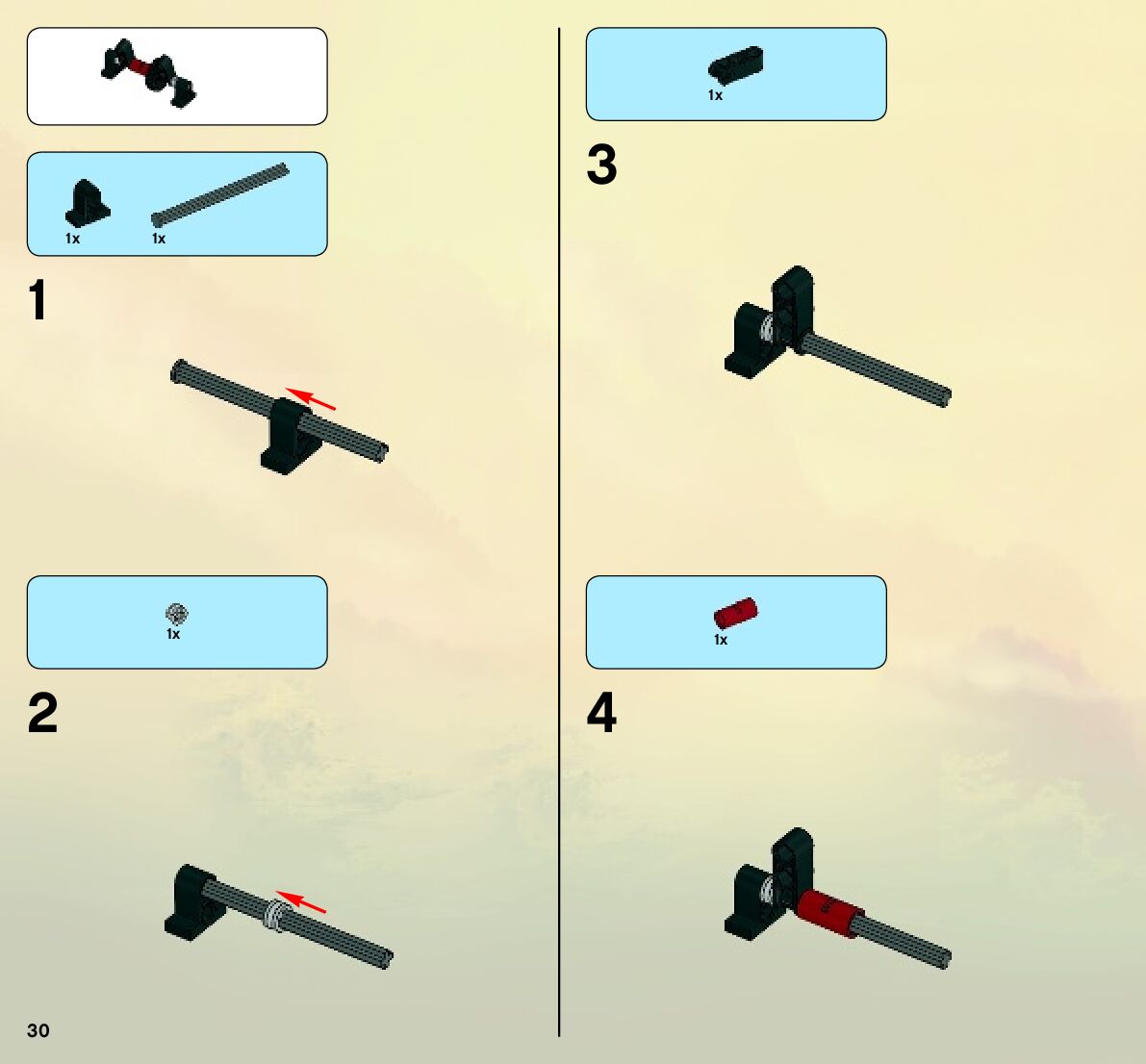 1x

1x

1

1x

2

30

1x

3

1x

4