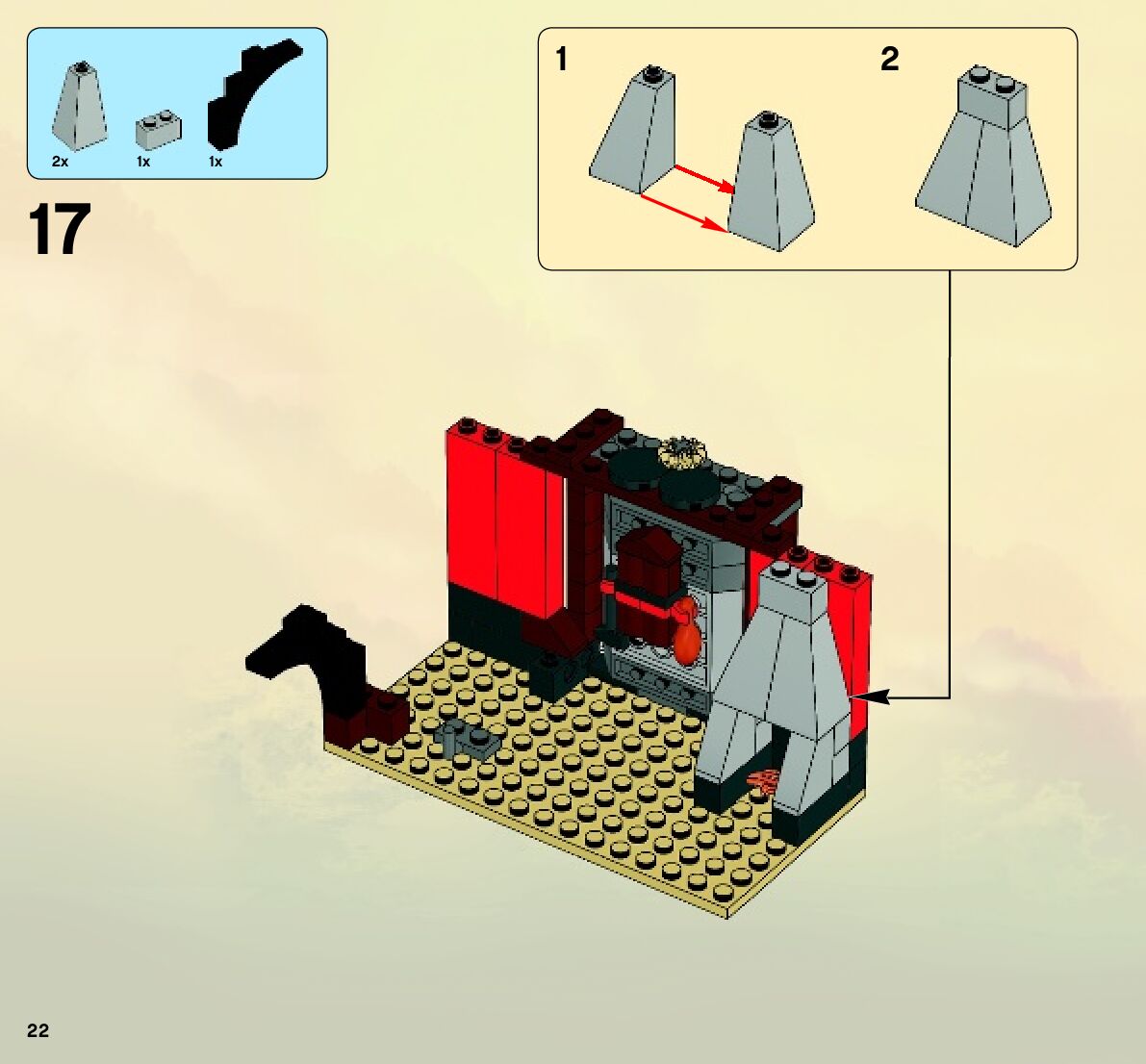 2x
1x
1x

17

1

2

22