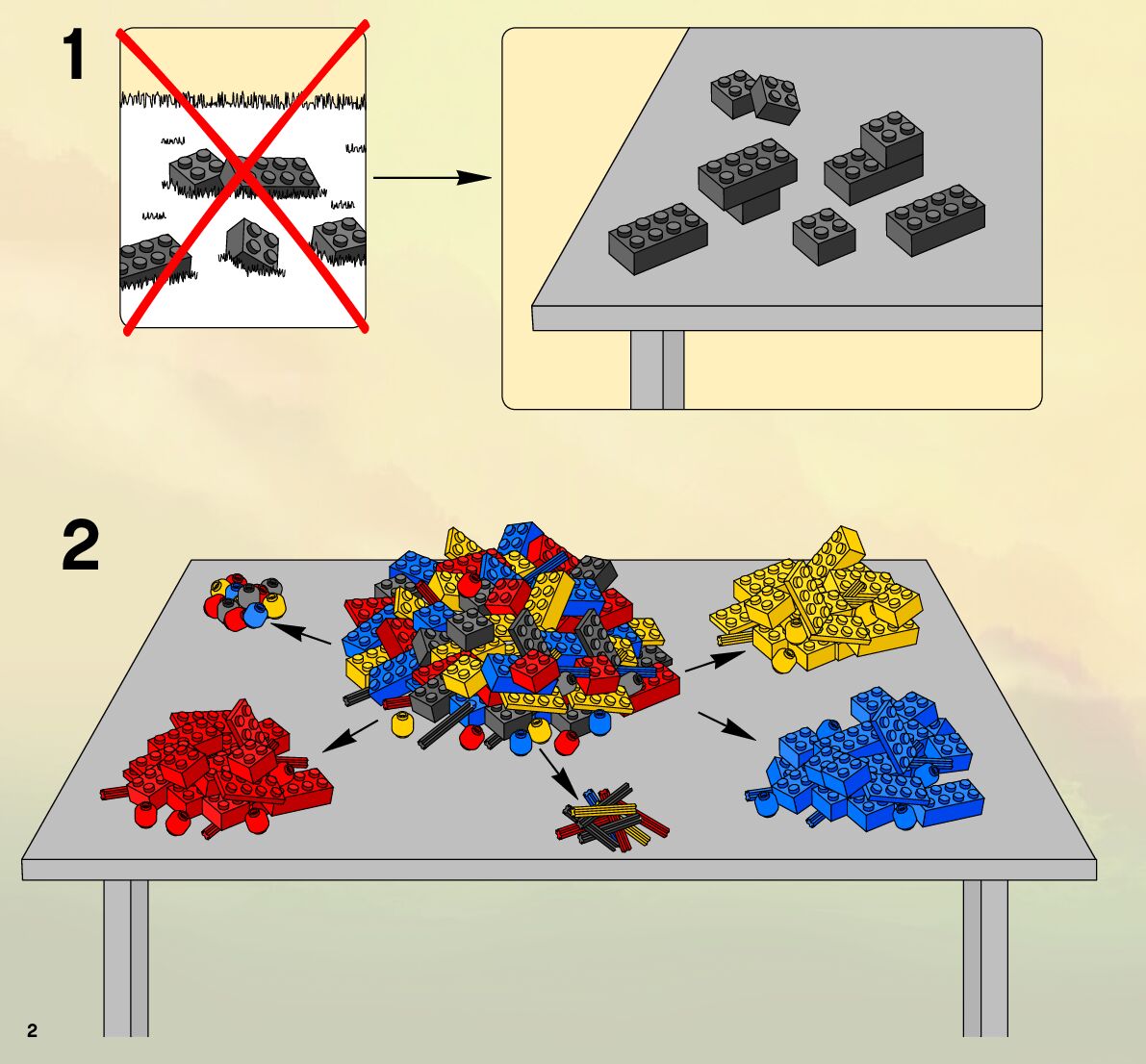 1

2

2