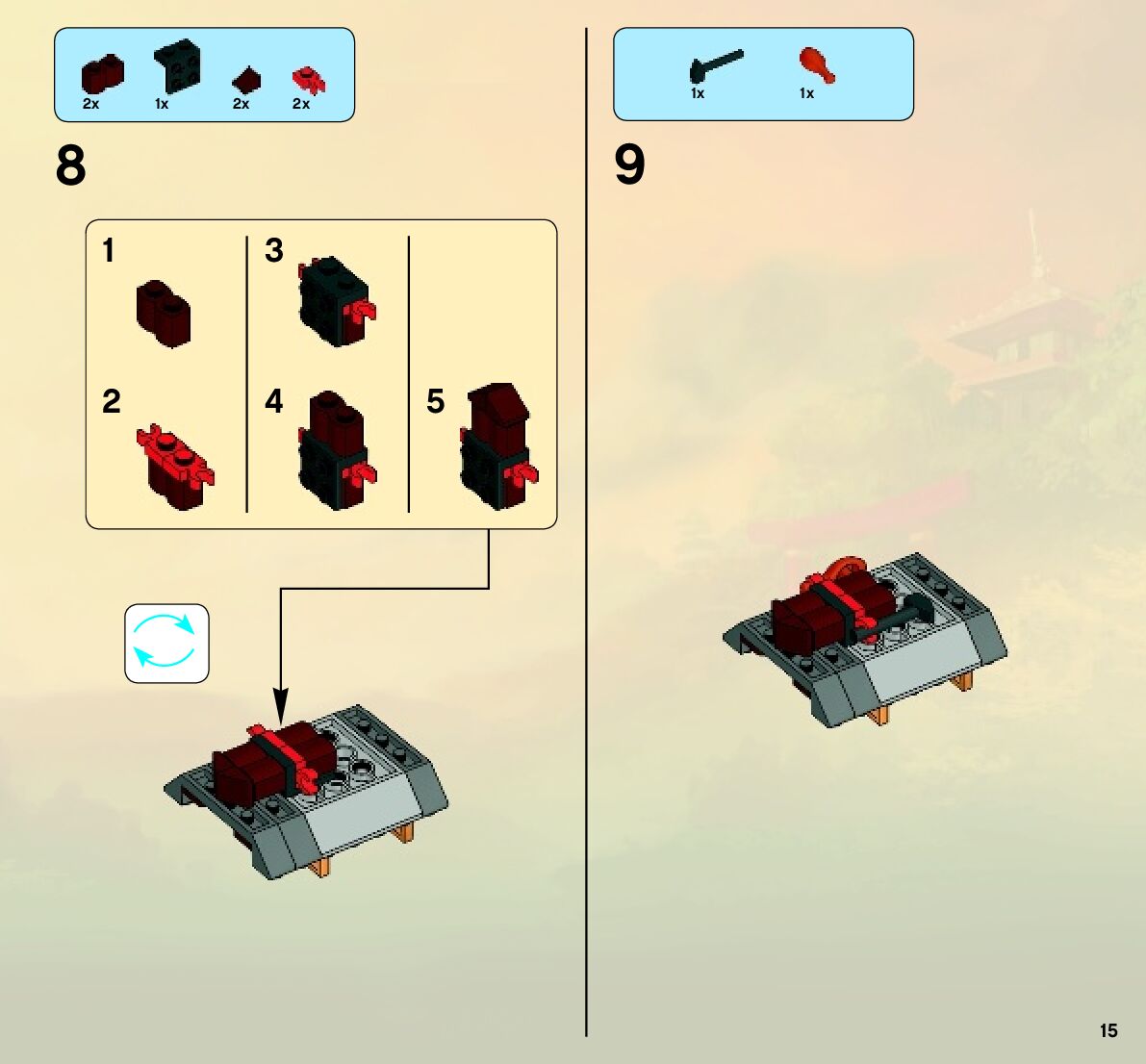 2x 1x 2x 2x

8

1

2

3

4

5

1x 1x

9

15