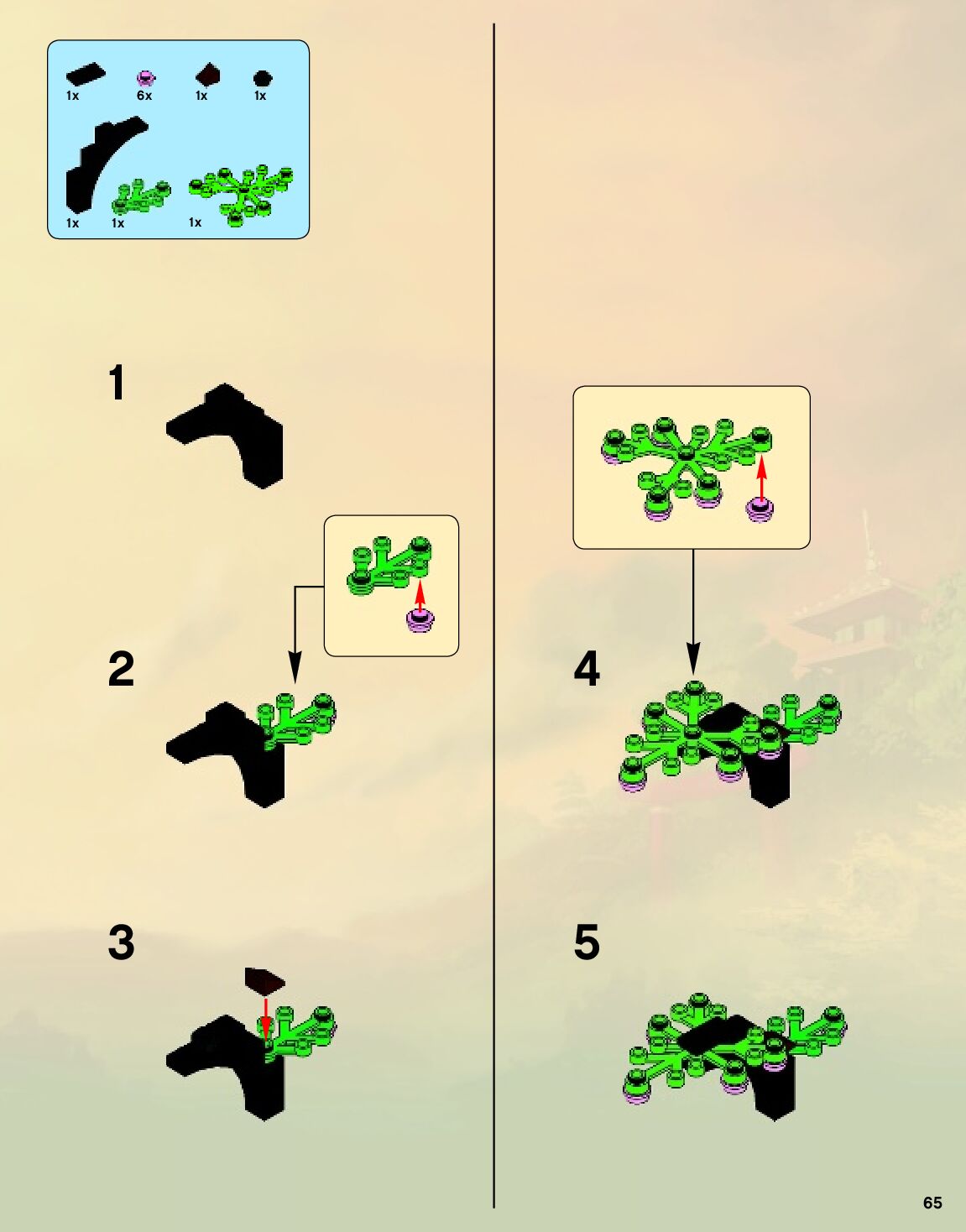 1x 6x 1x 1x

1x 1x 1x

1

2

3

4

5

65