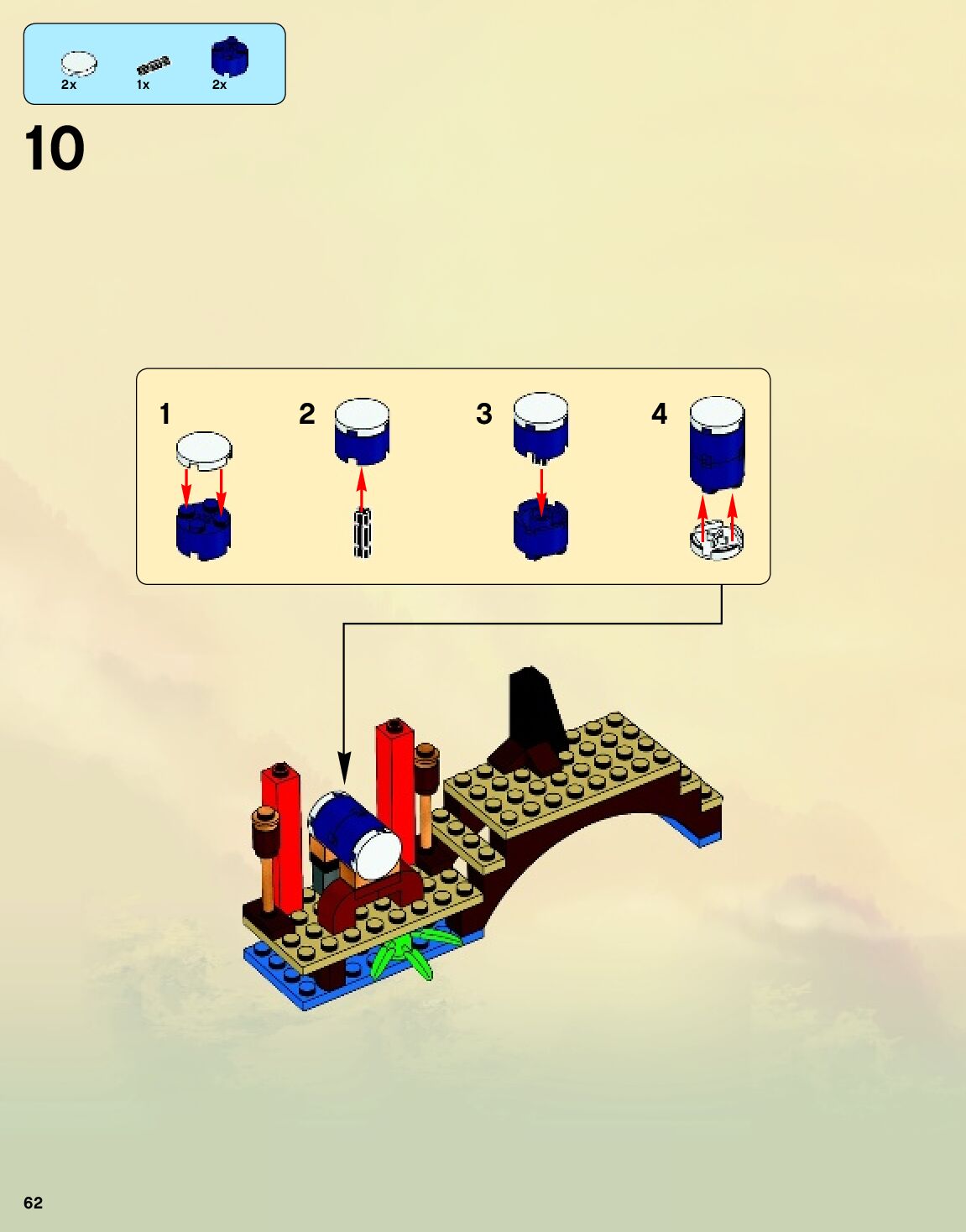 2x 1x 2x

10

1 2 3 4

62