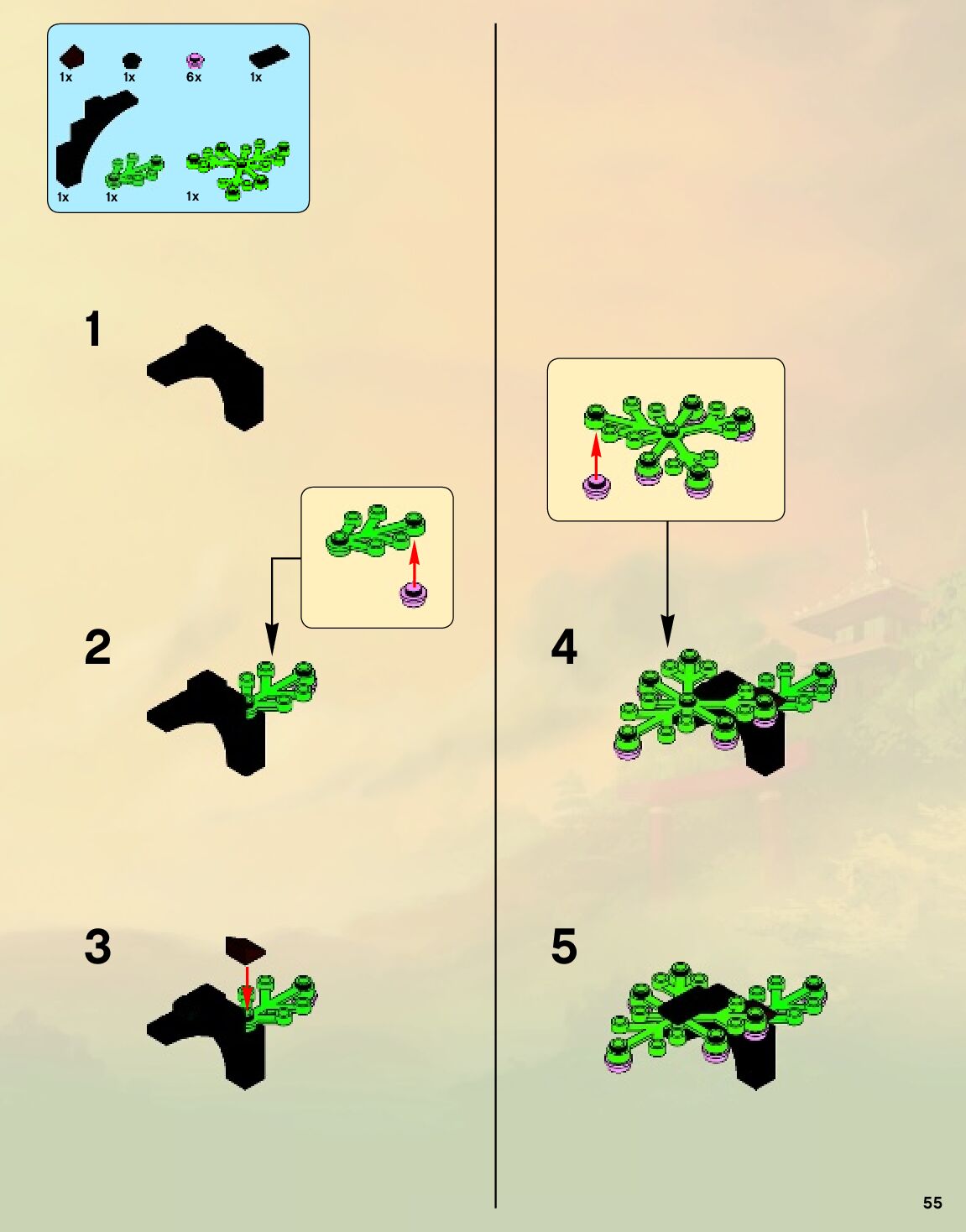 1x 1x 6x 1x

1x 1x 1x

1

2

3

4

5

55