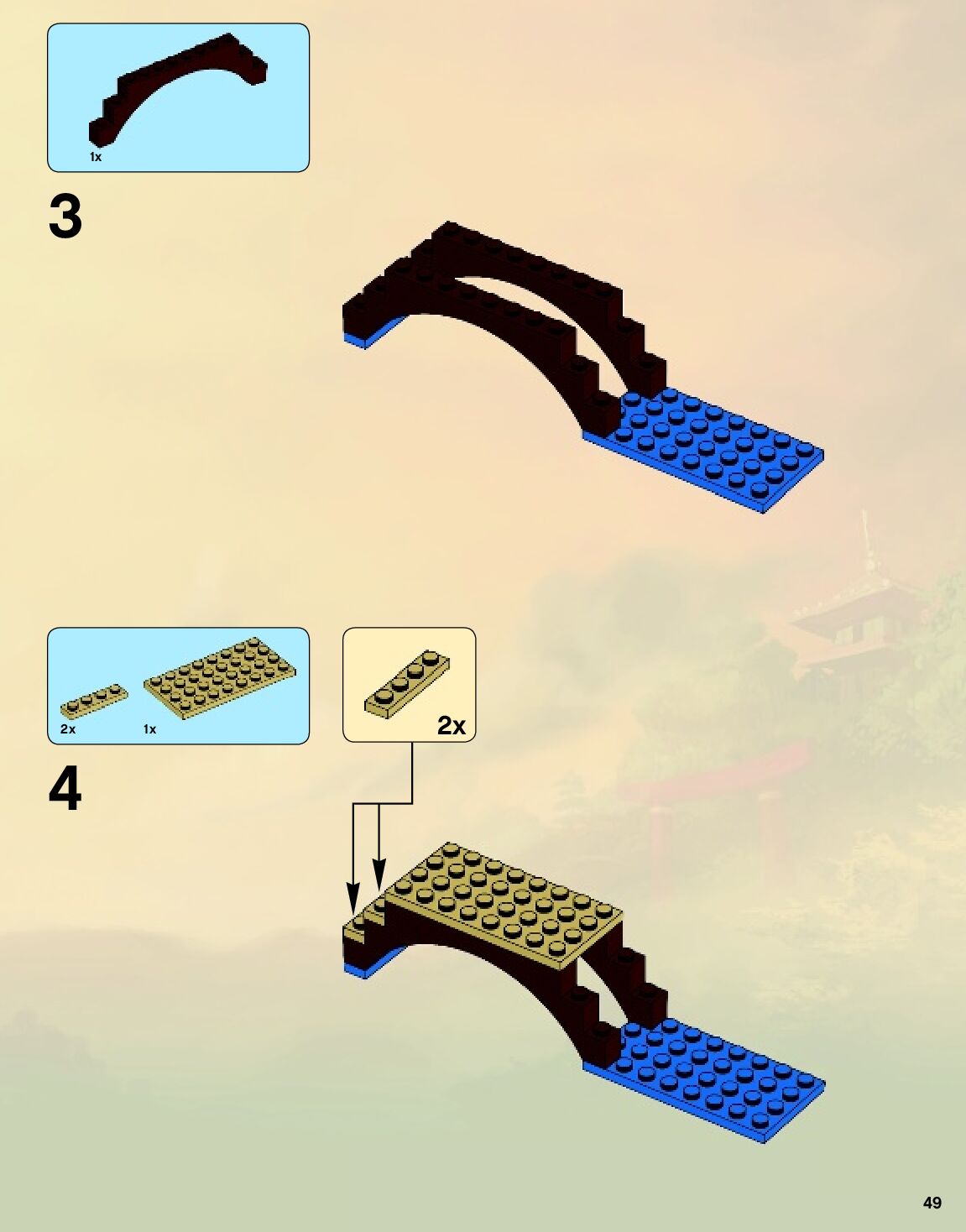 1x

3

2x 1x

2x

4

49