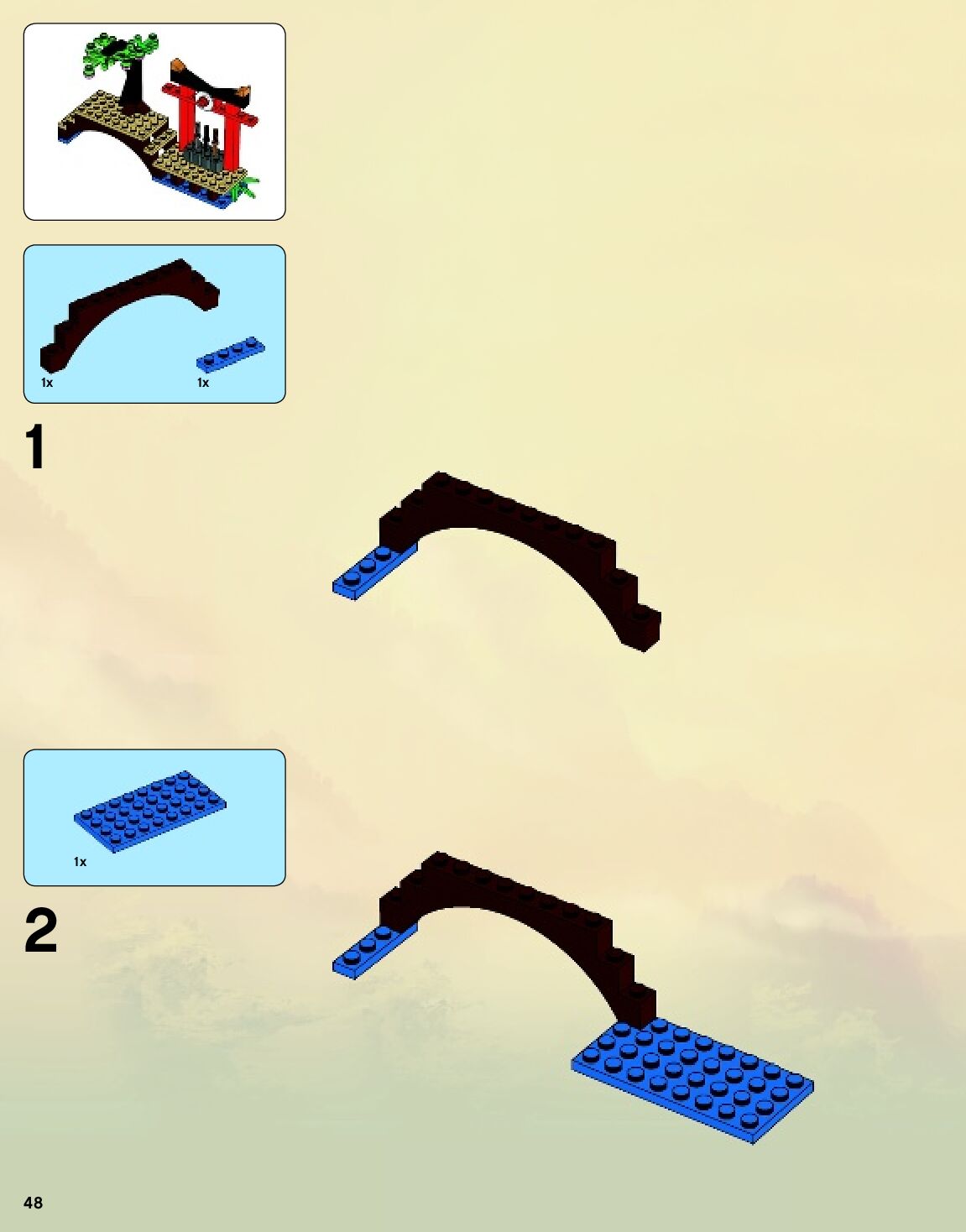 1x
1x

1

1x

2

48