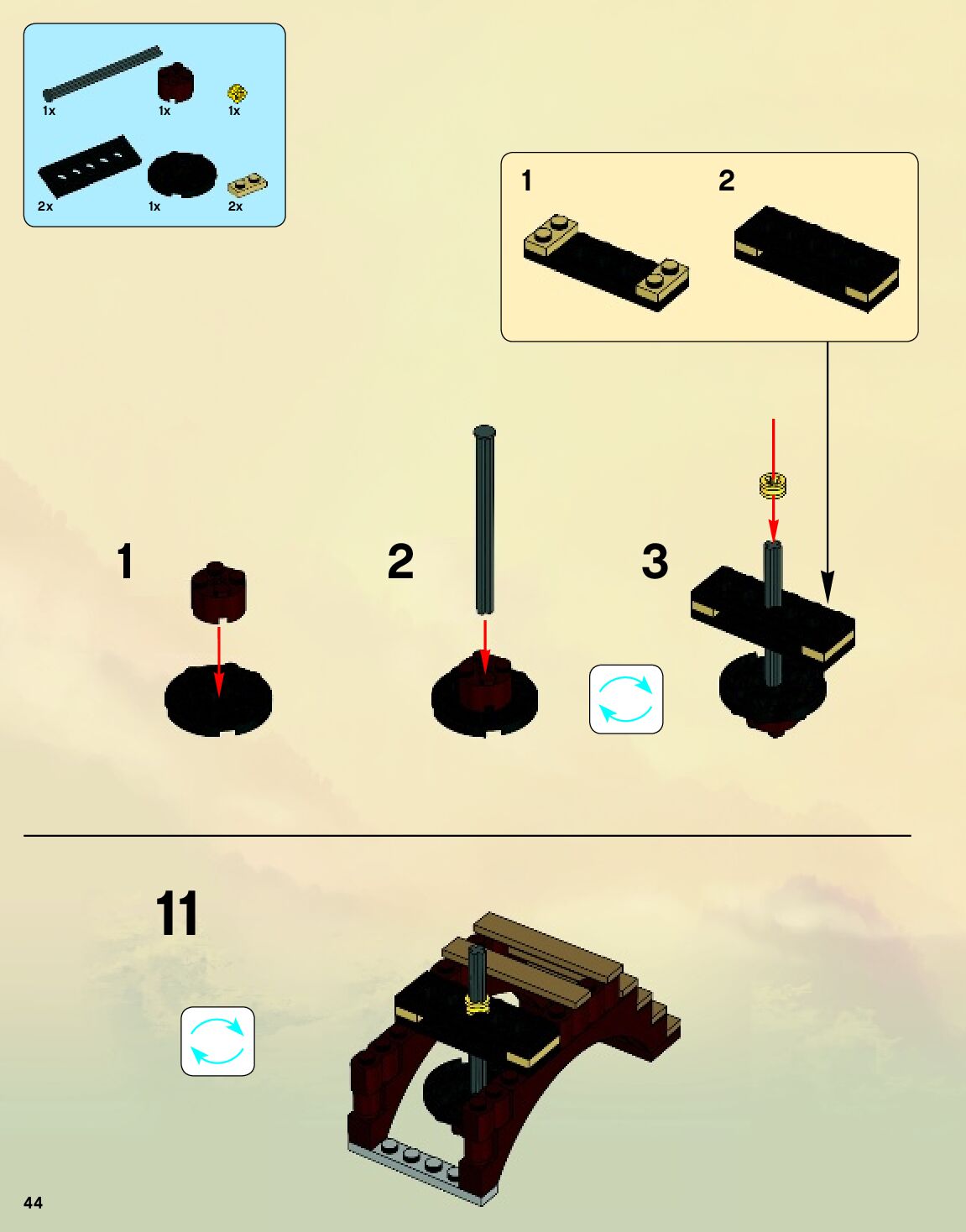 1x
1x
1x
2x
1x
2x

1
2

1
2
3

11

44