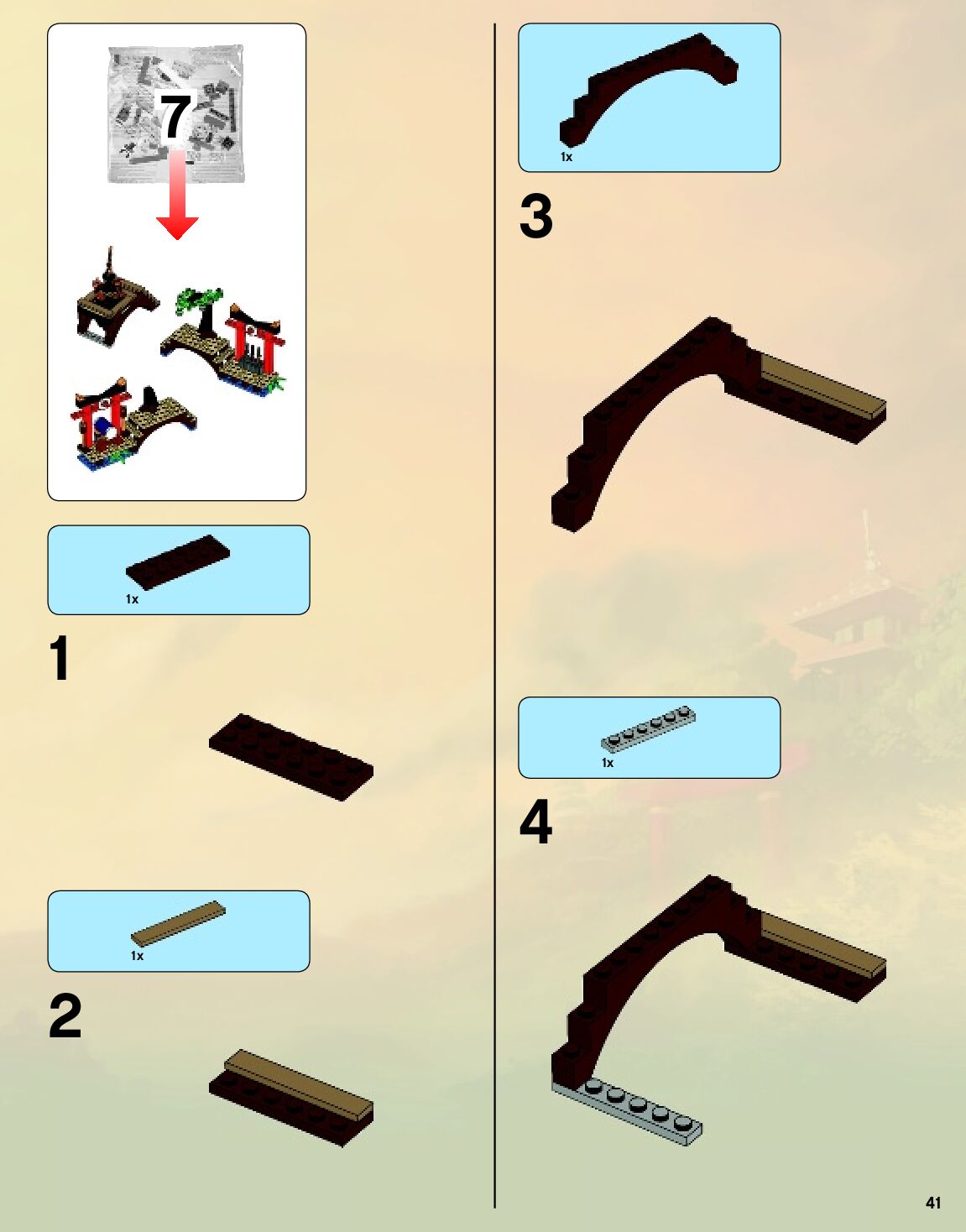 7

1x

1

1x

2

1x

3

1x

4

41