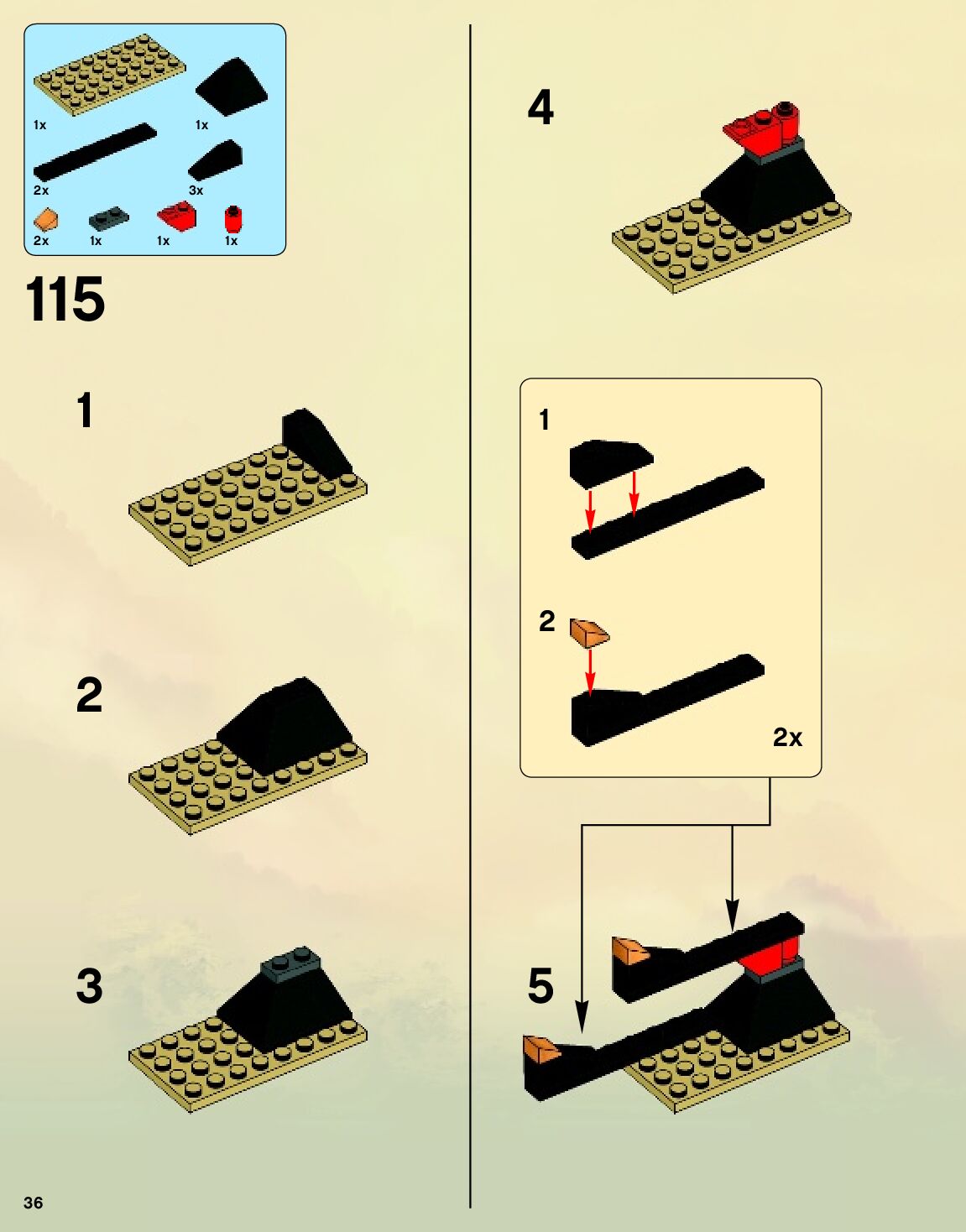 1x
1x
2x
3x
2x
1x
1x
1x

115

1

2

3

4

1

2

2x

5

36