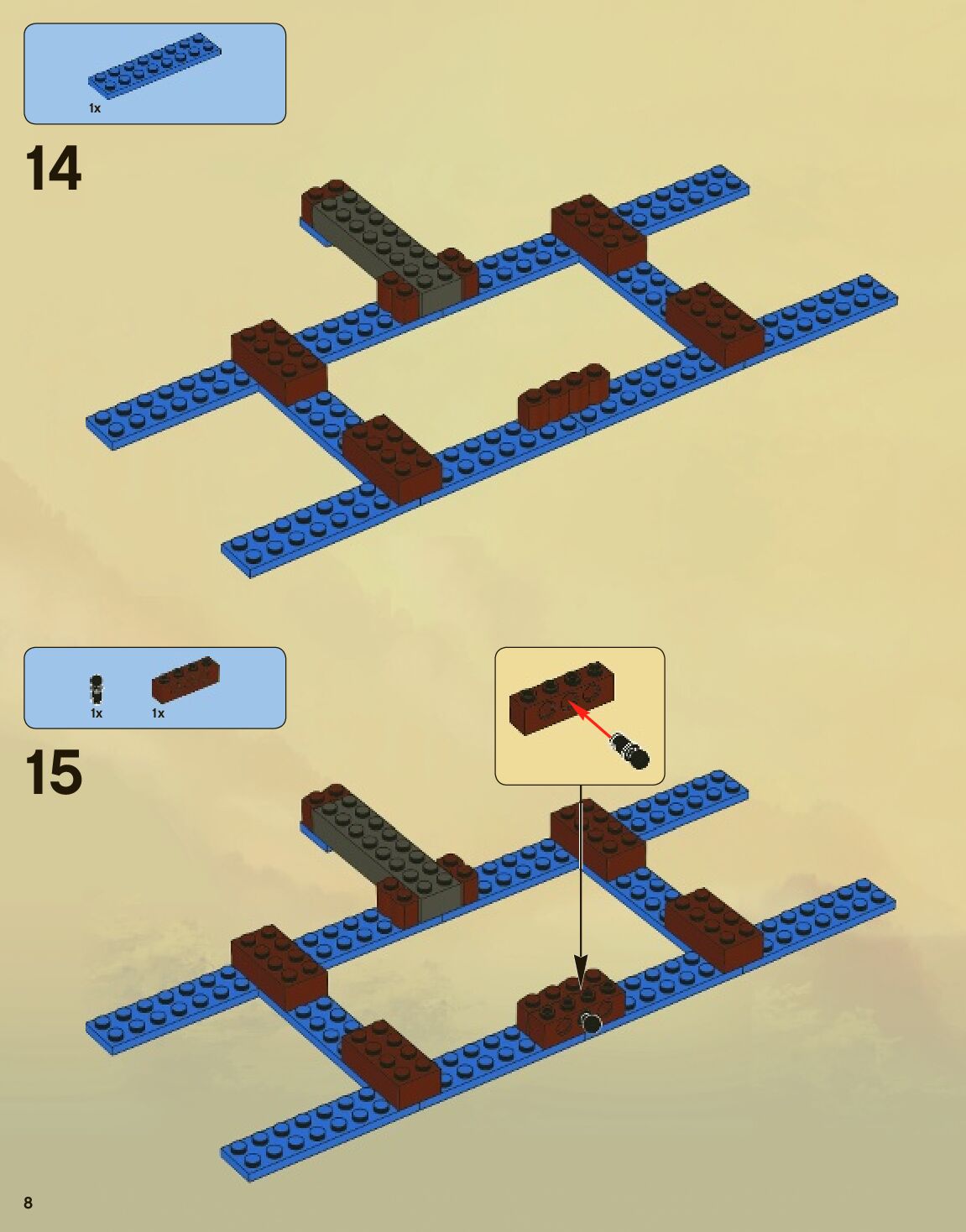 1x

14

1x 1x

15

8