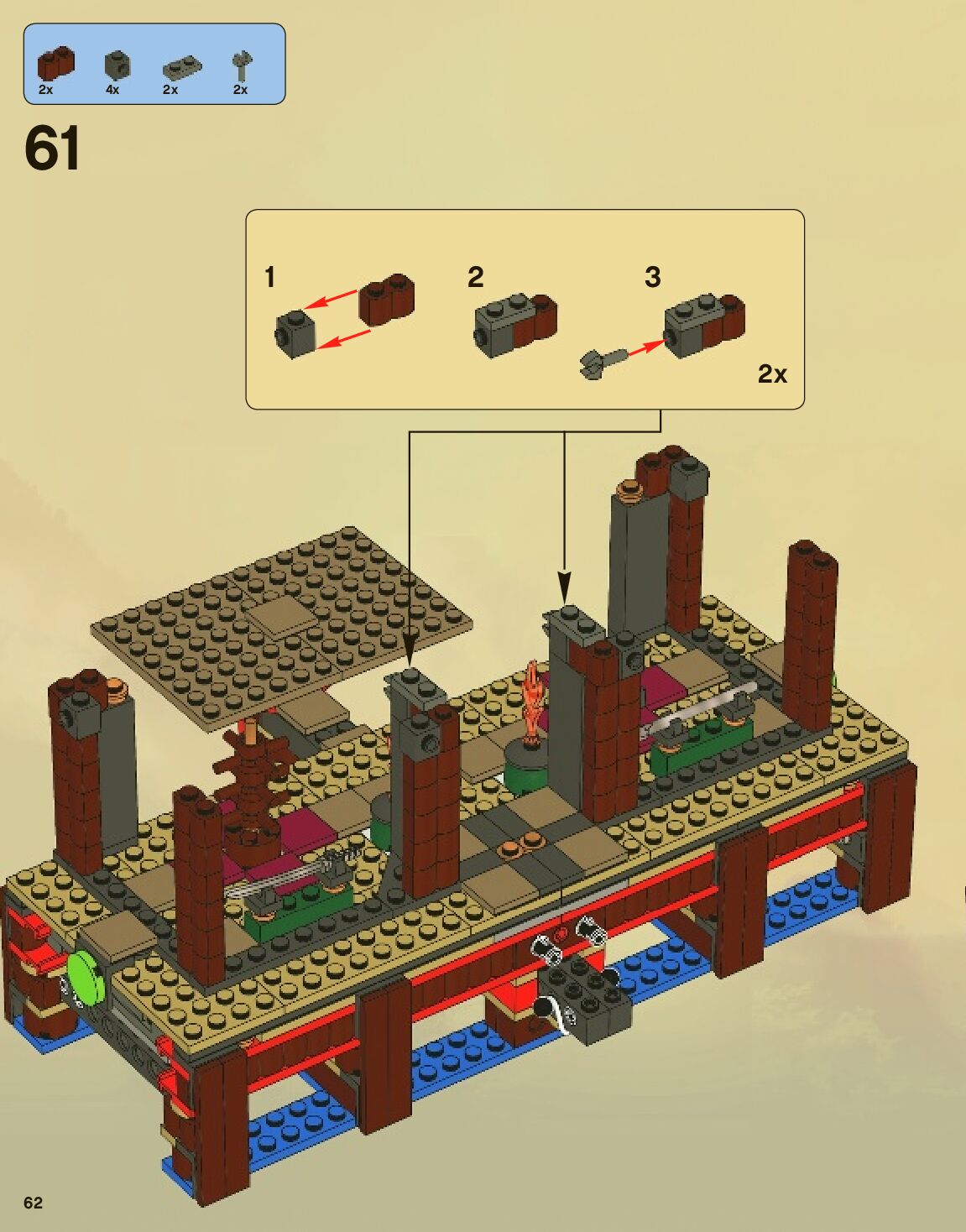 2x 4x 2x 2x

61

1 2 3

2x

62