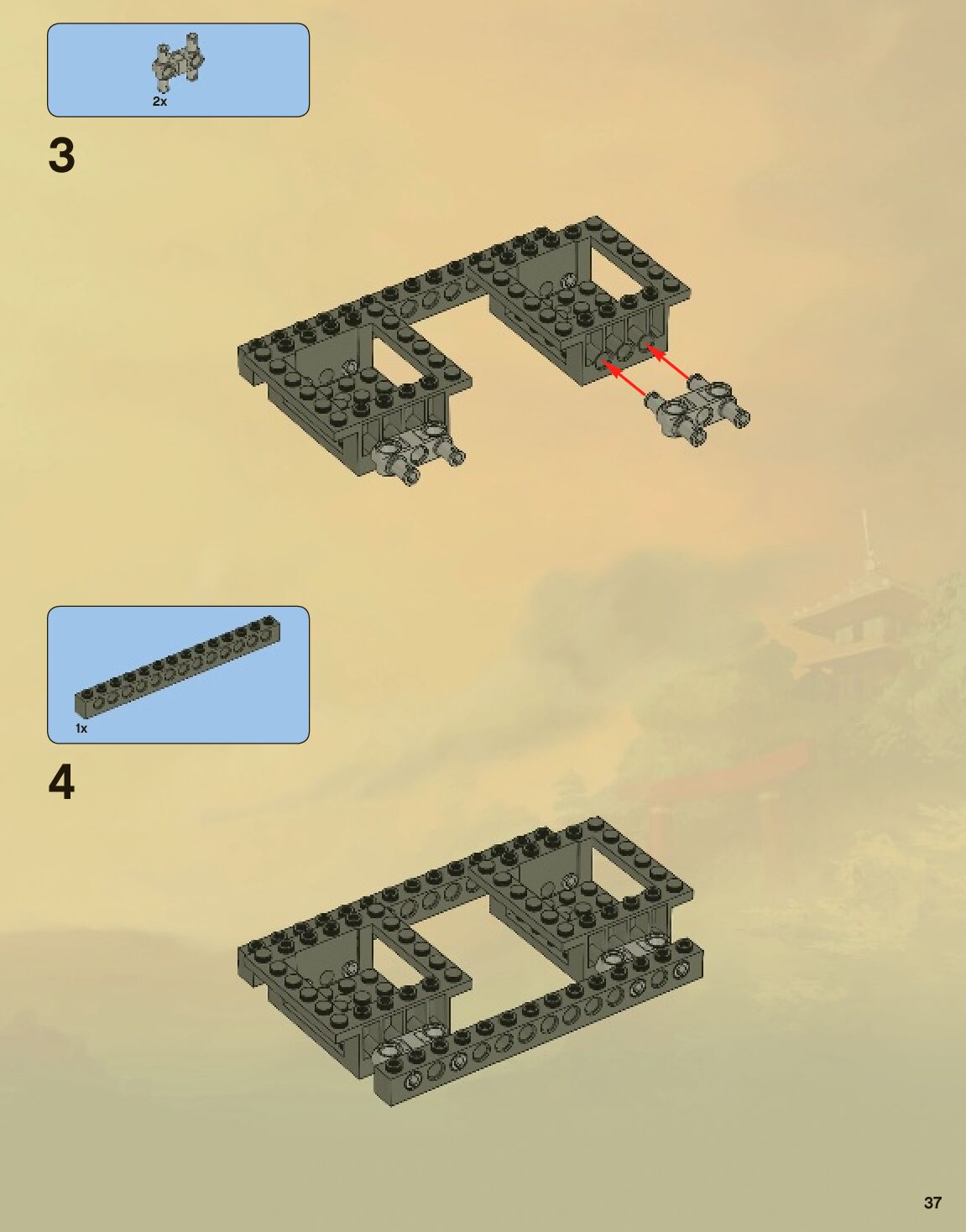 2x

3

1x

4

37