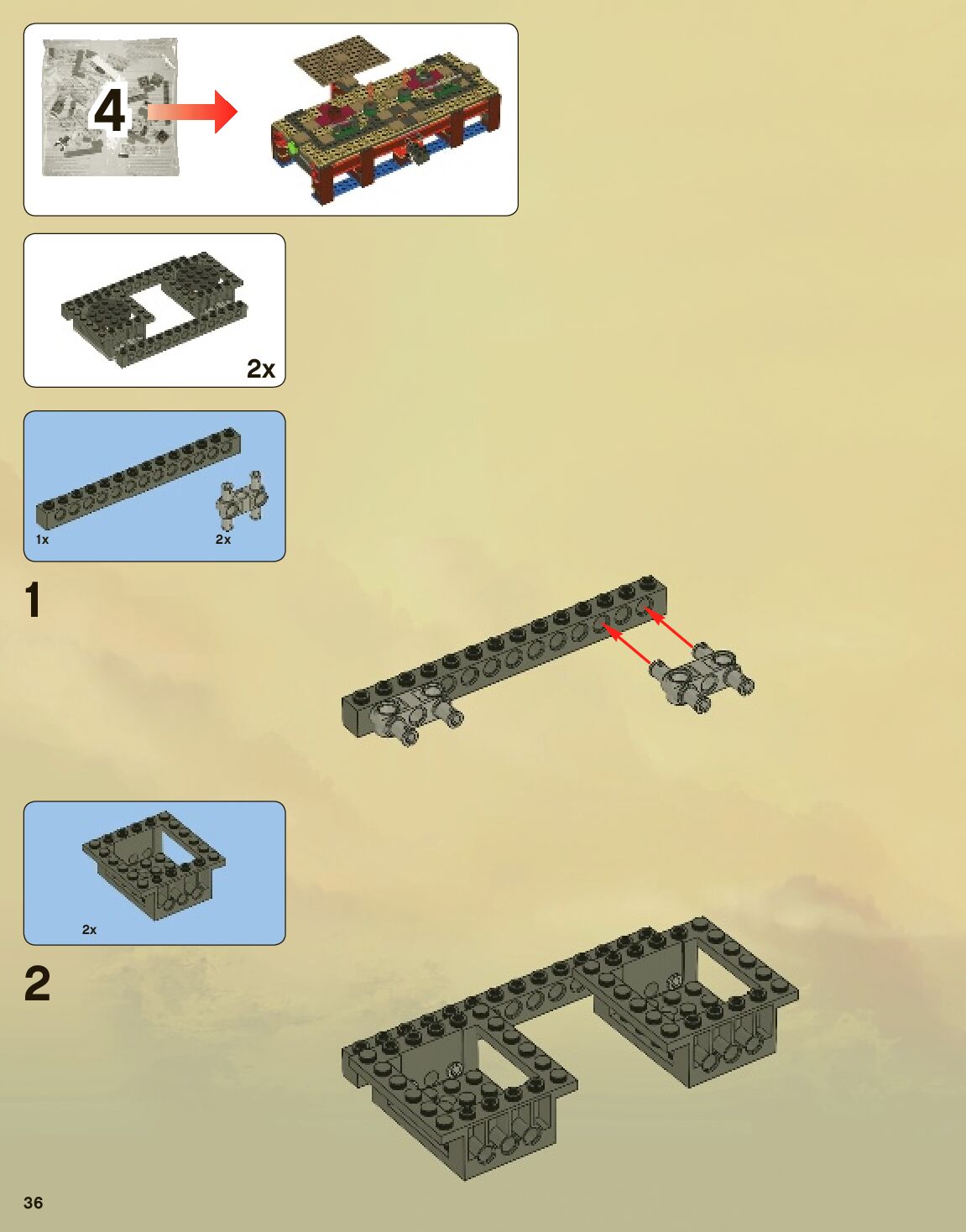 4

2x

1x

2x

1

2x

2

36