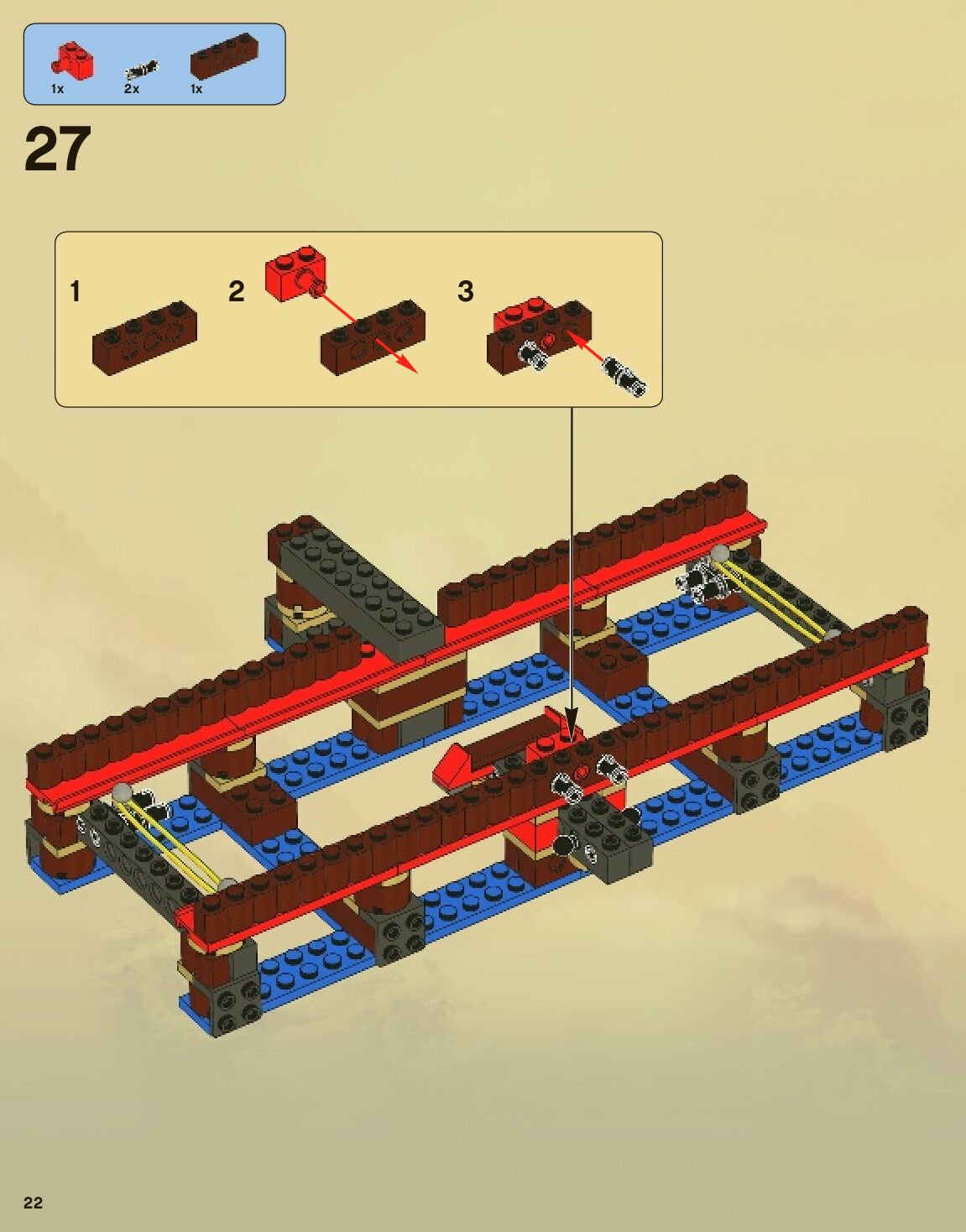 1x 2x 1x

27

1 2 3

22