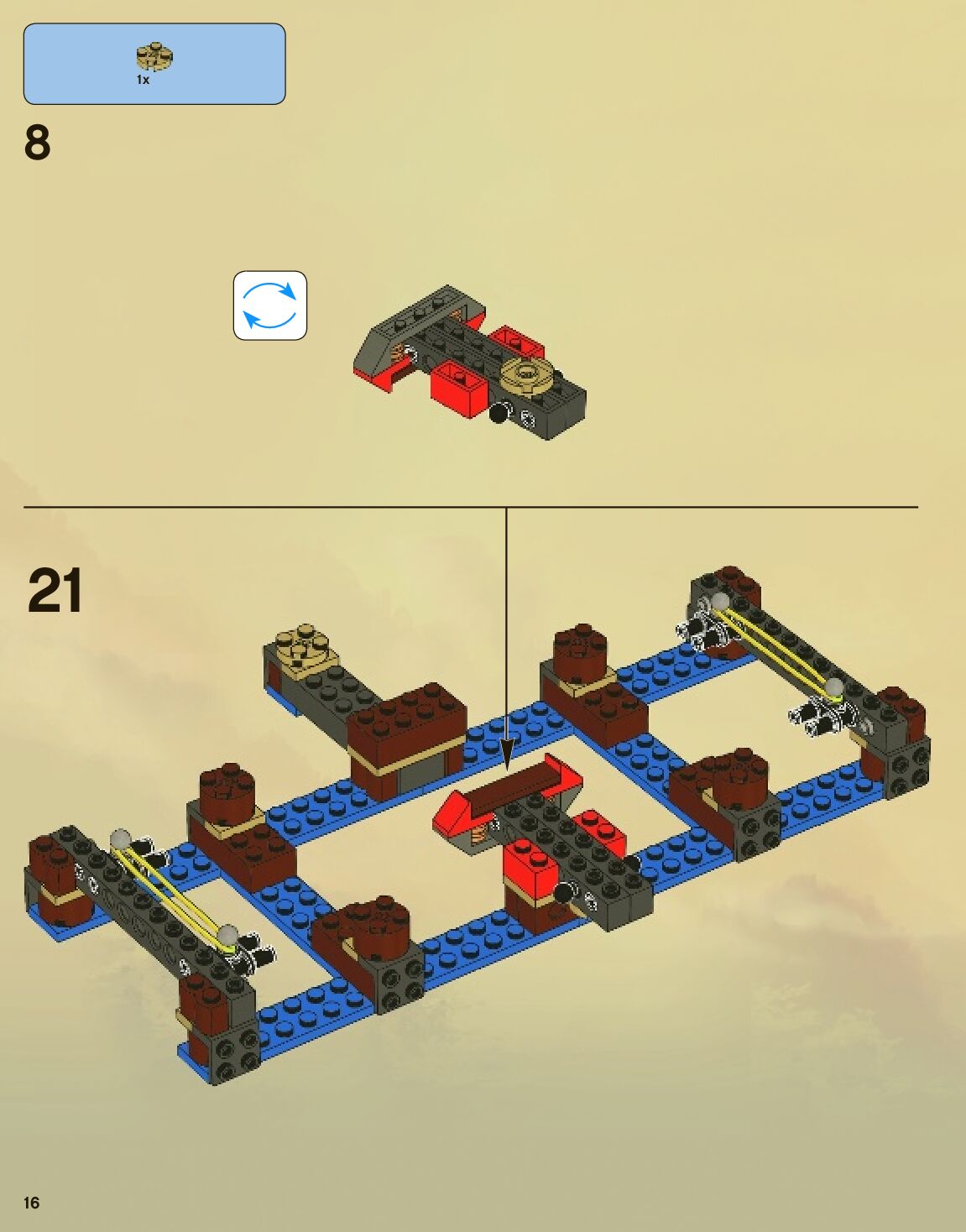 1x

8

21

16