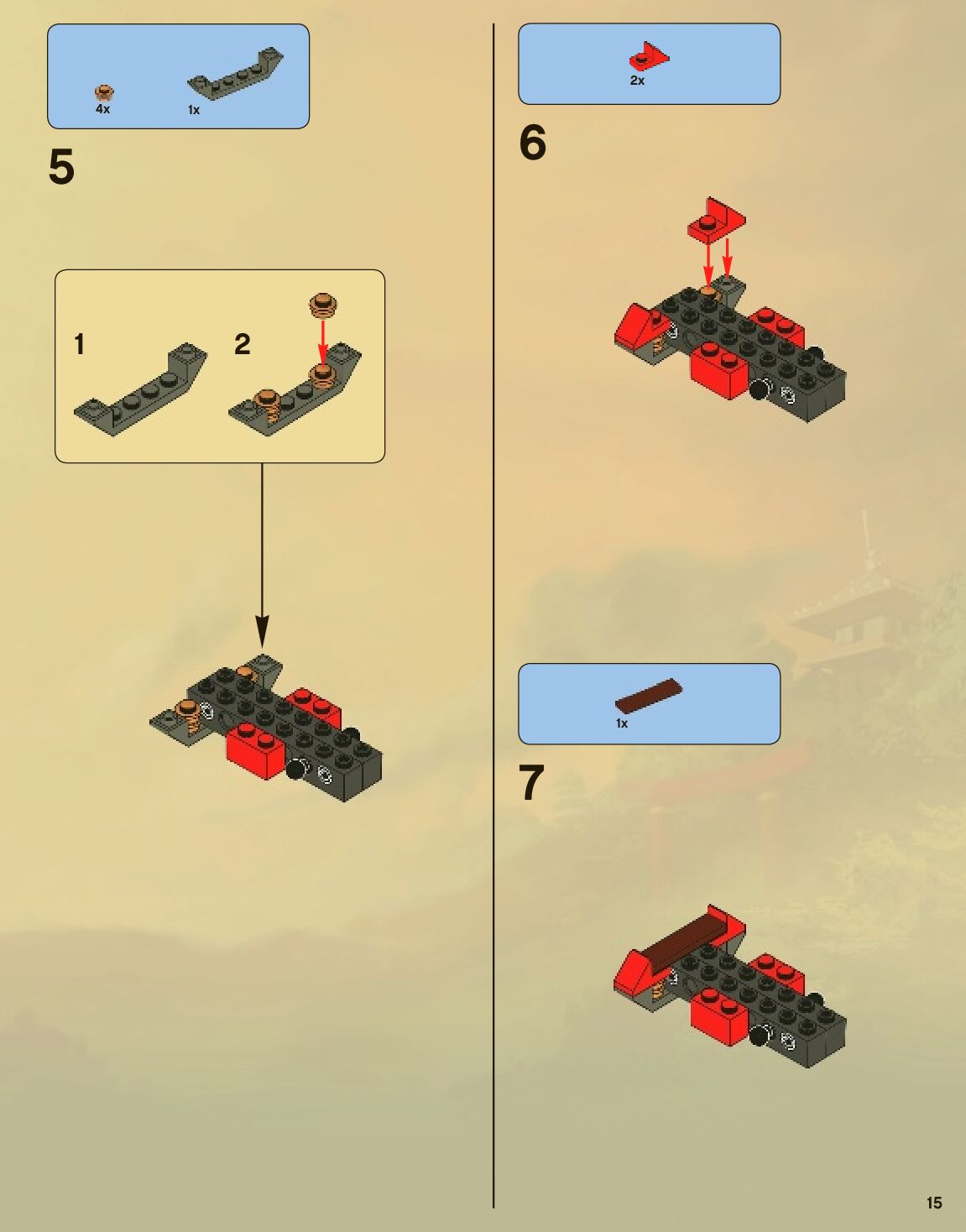 4x
1x

5

1

2

2x

6

1x

7

15