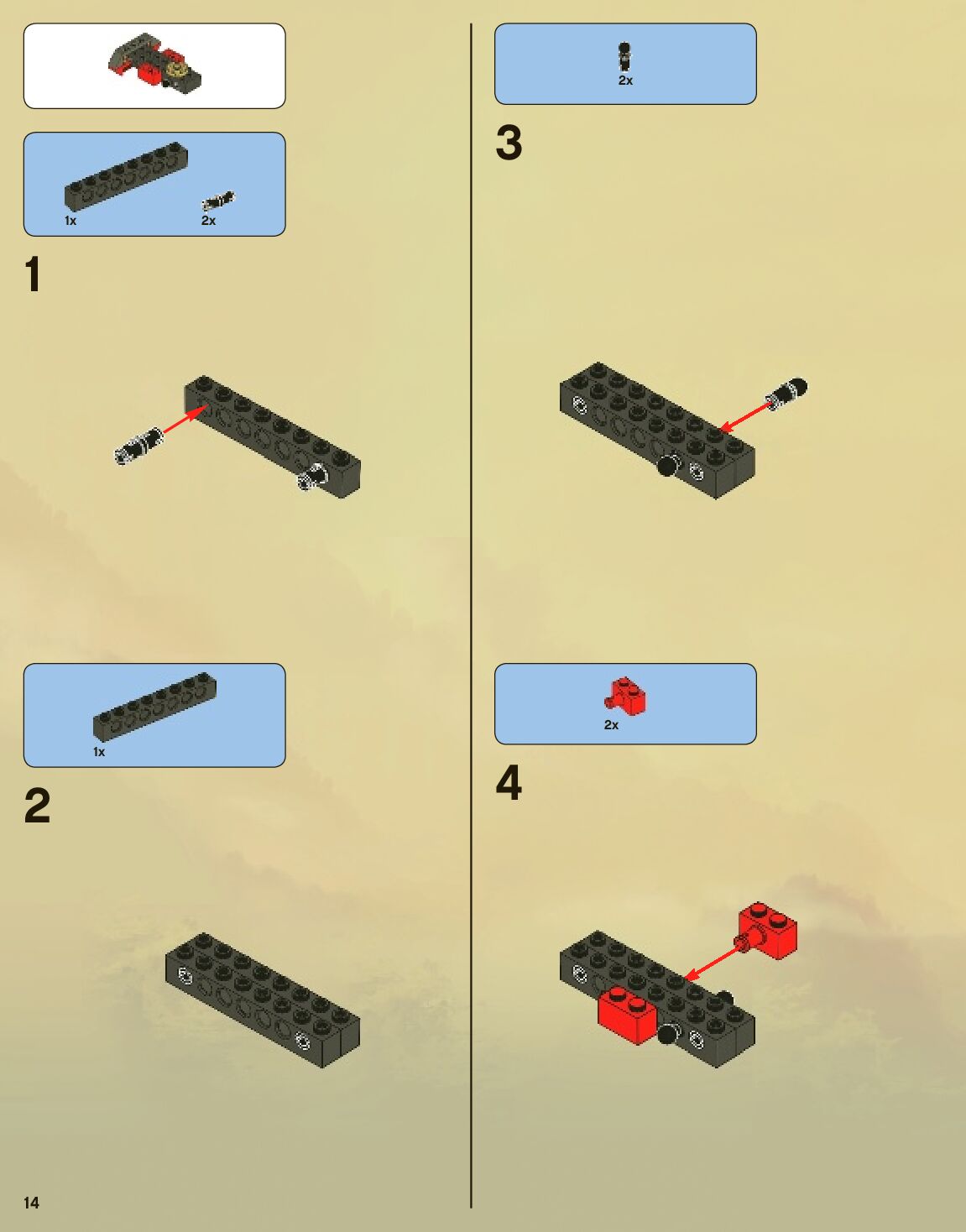 1x

2x

1

1x

2

2x

3

2x

4

14