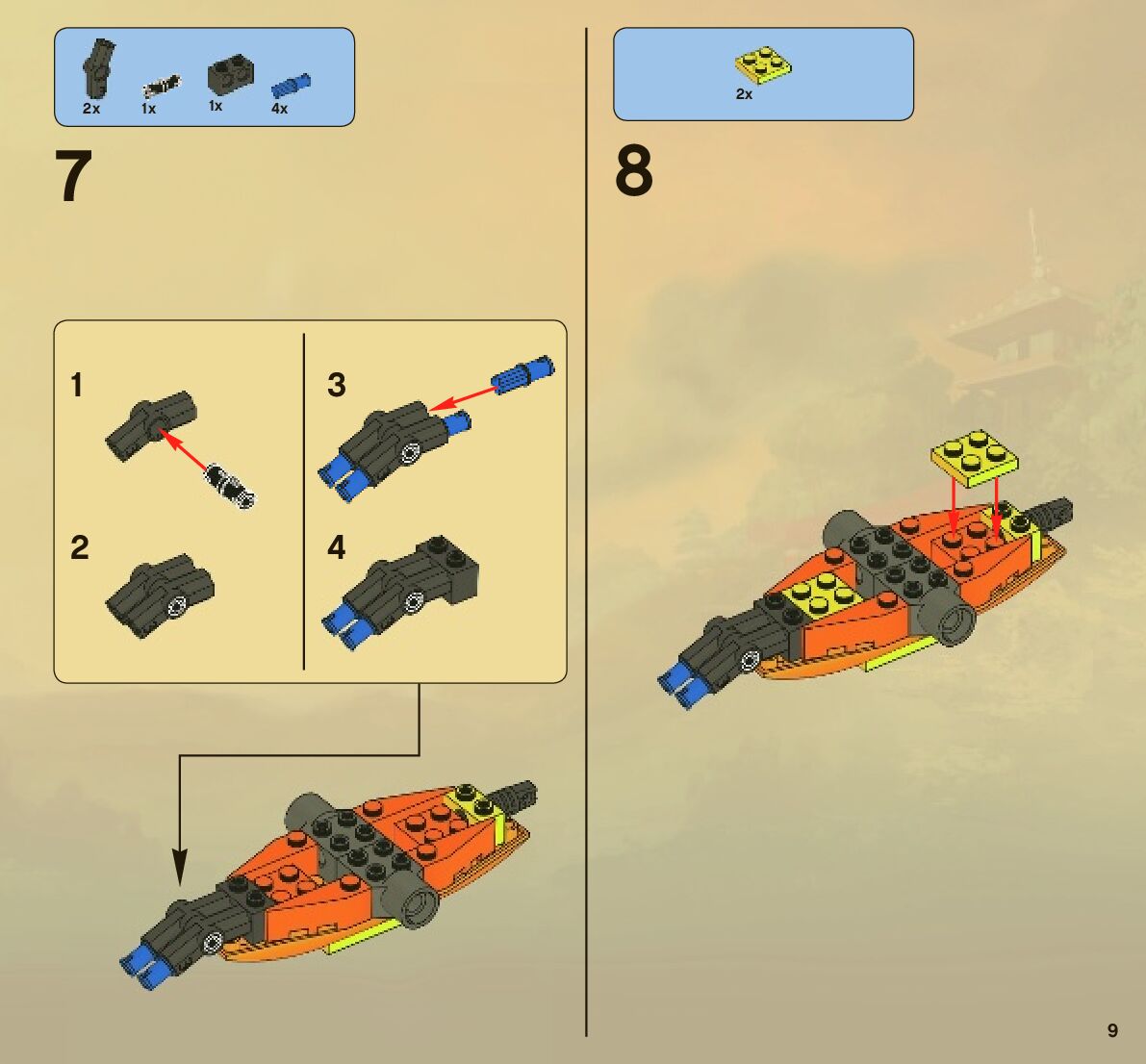 2x 1x 1x 4x

7

1

2

3

4

2x

8

9