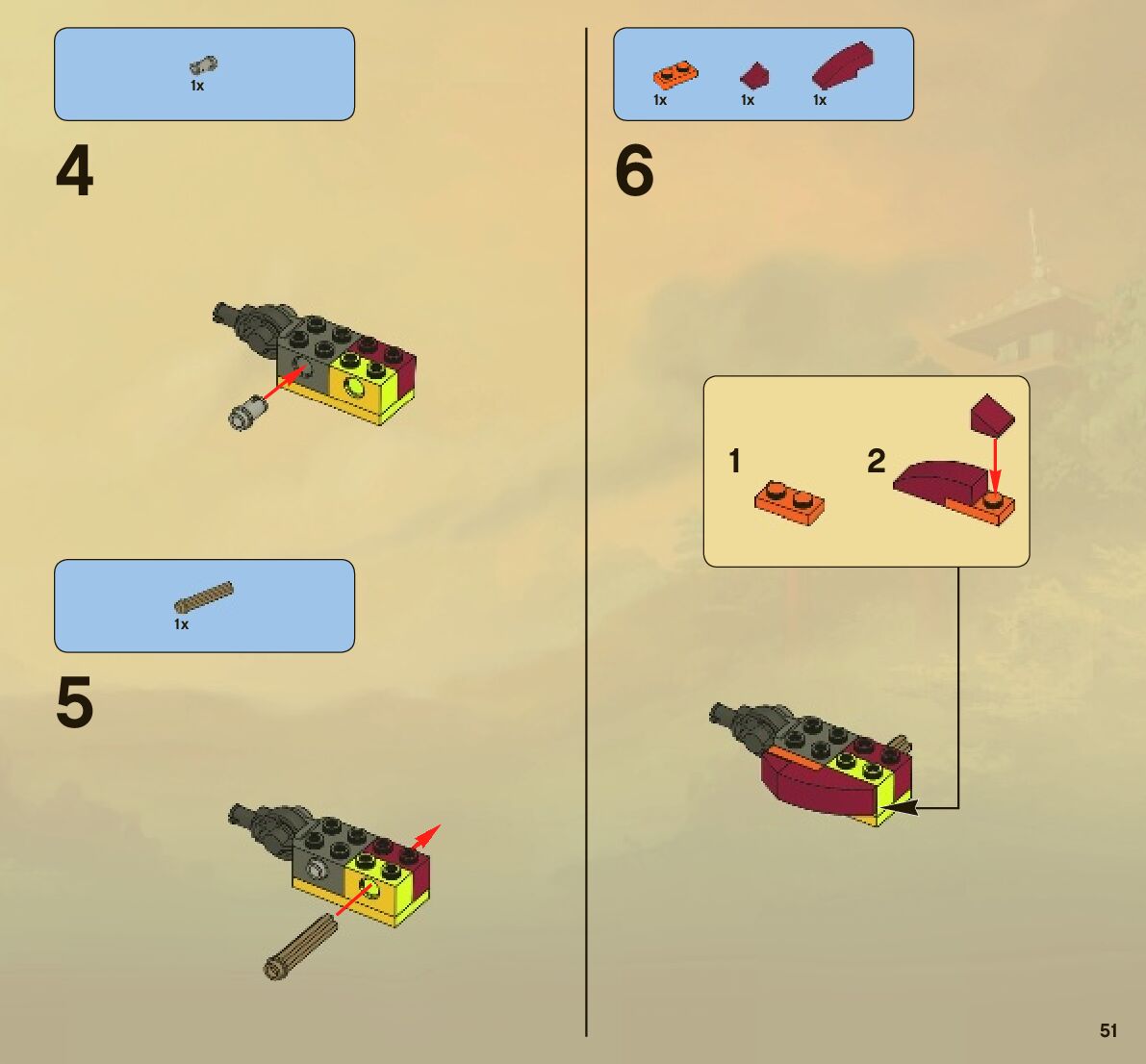 1x

4

1x

5

1x 1x 1x

6

1

2

51