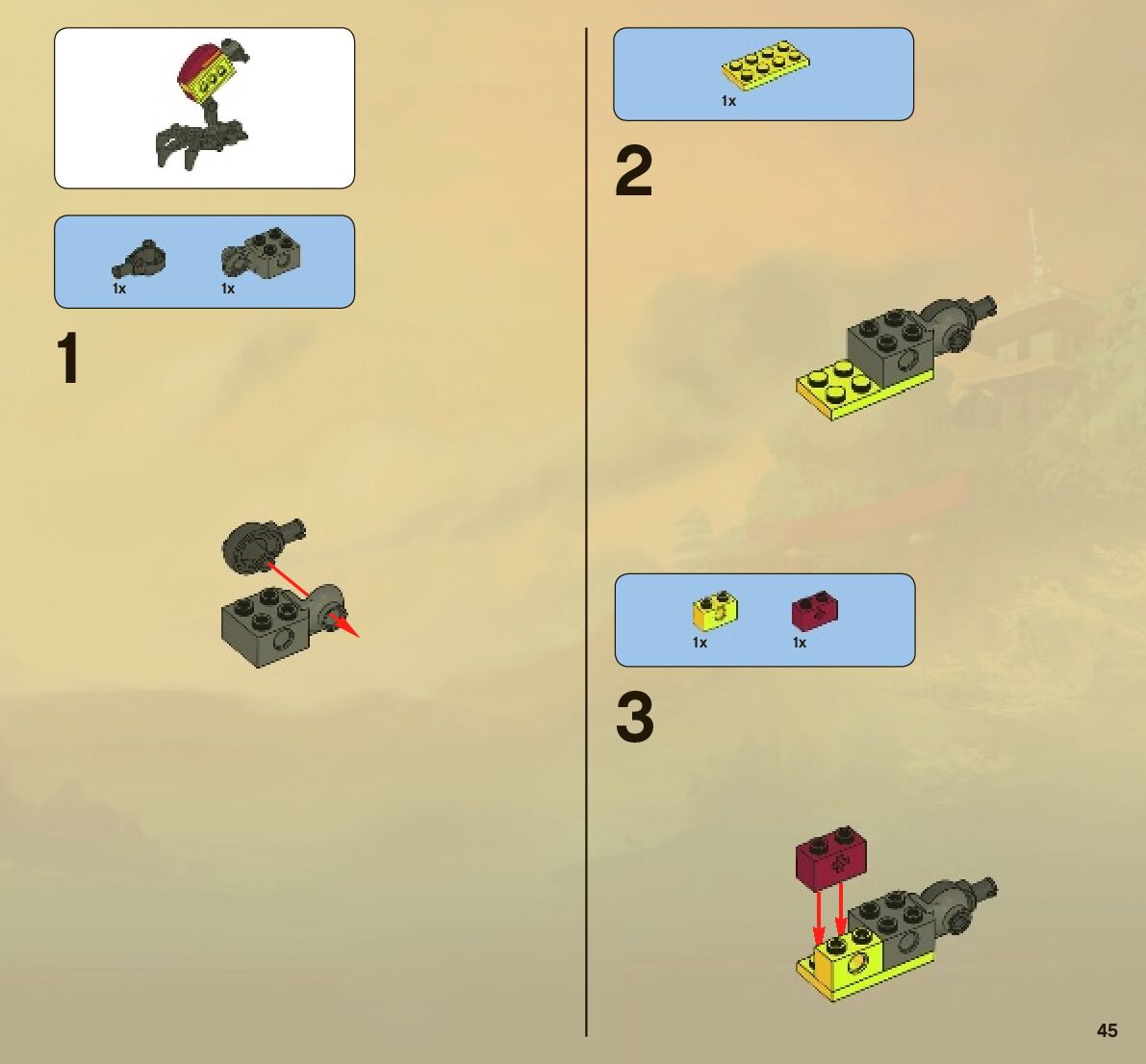 1x 1x

1

1x

2

1x 1x

3

45