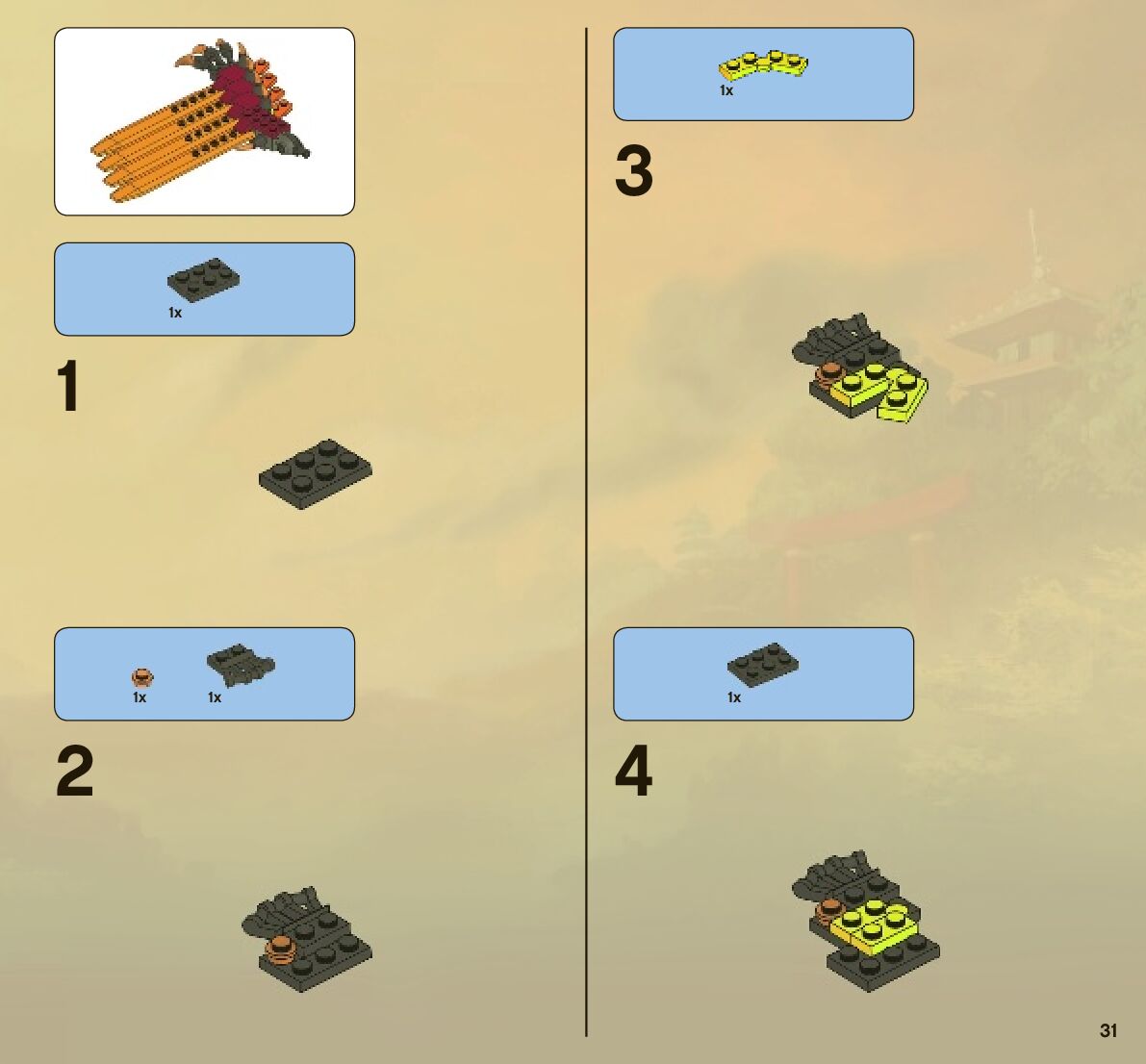 1x

1

1x 1x

2

1x

3

1x

4

31