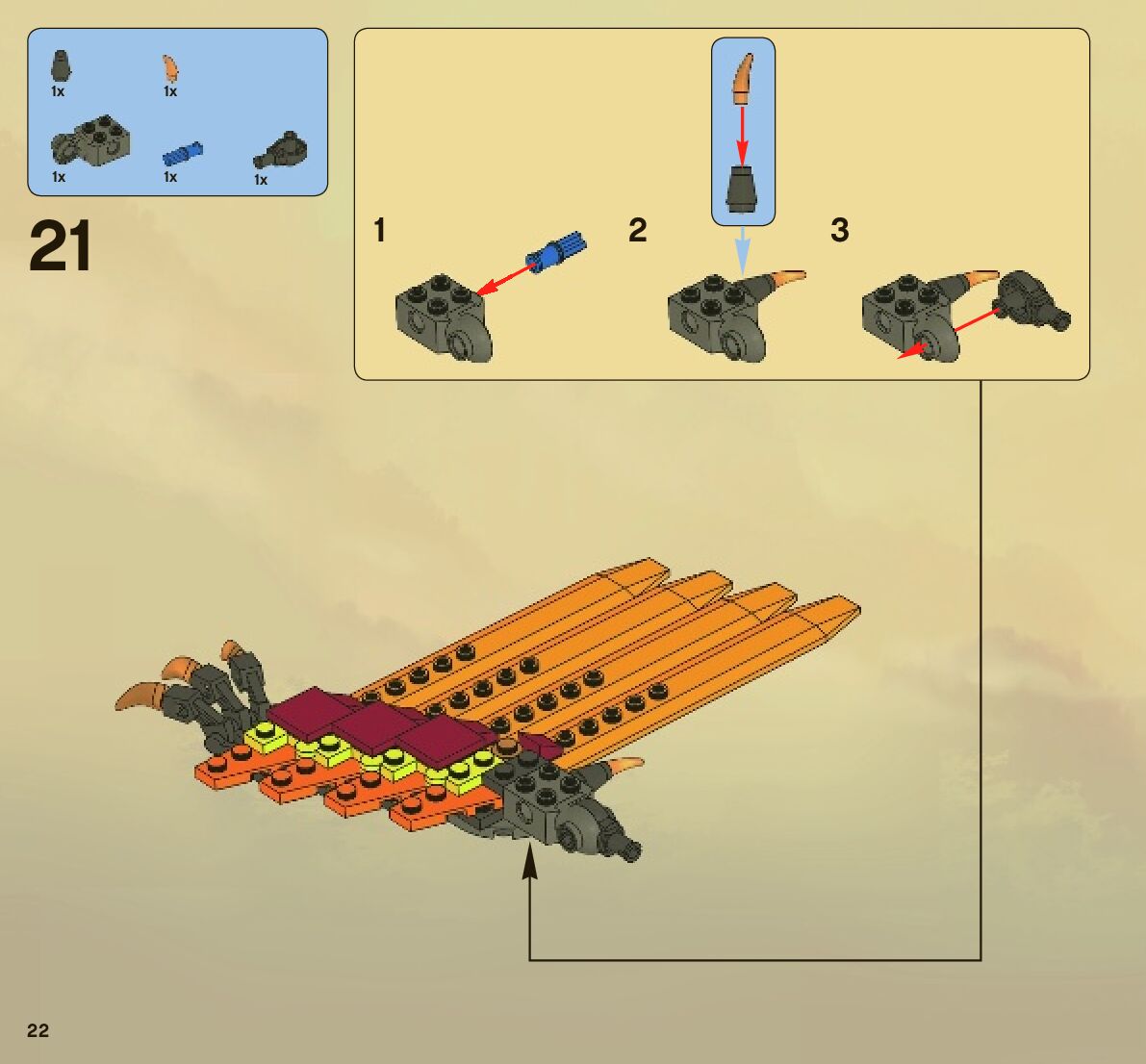 1x
1x
1x
1x
1x

21

1
2
3

22